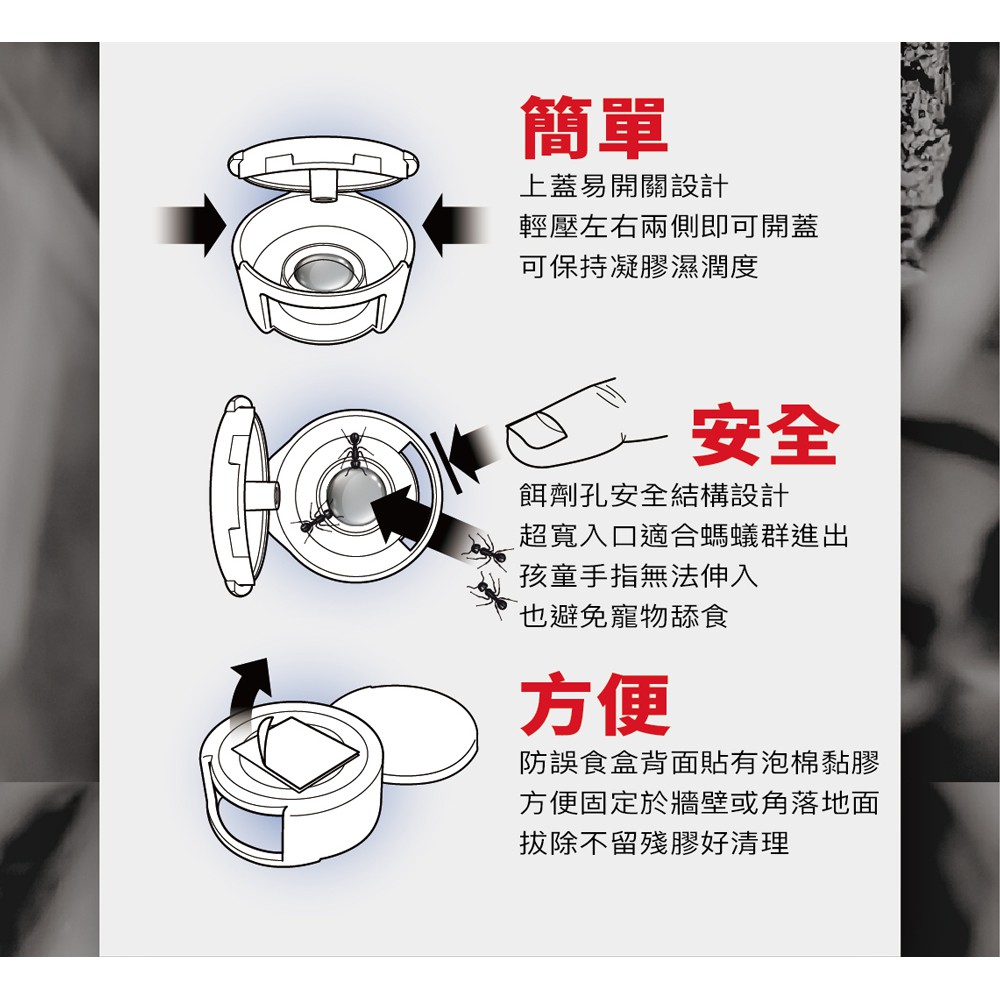 簡單
上蓋易開關設計
輕壓左右兩側即可開蓋
可保持凝膠濕潤度

安全
餌劑孔安全結構設計
超寬入口適合螞蟻群進出
孩童手指無法伸入
也避免寵物舔食

方便
防誤食盒背面貼有泡棉黏膠
方便固定於牆壁或角落地面
拔除不留殘膠好清理