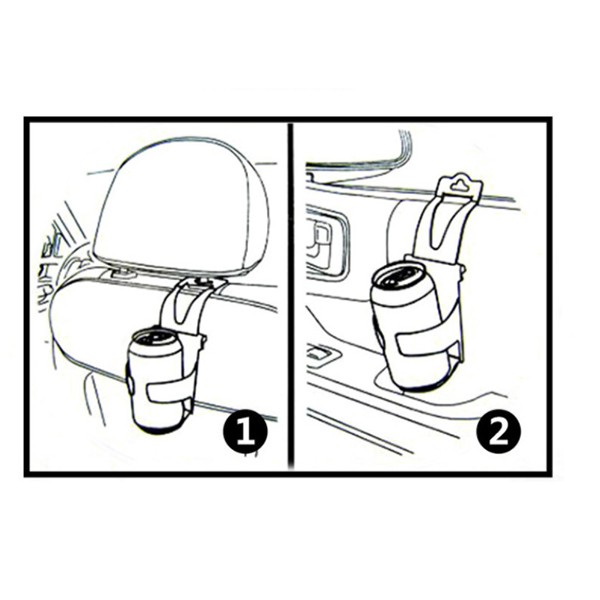 1

2