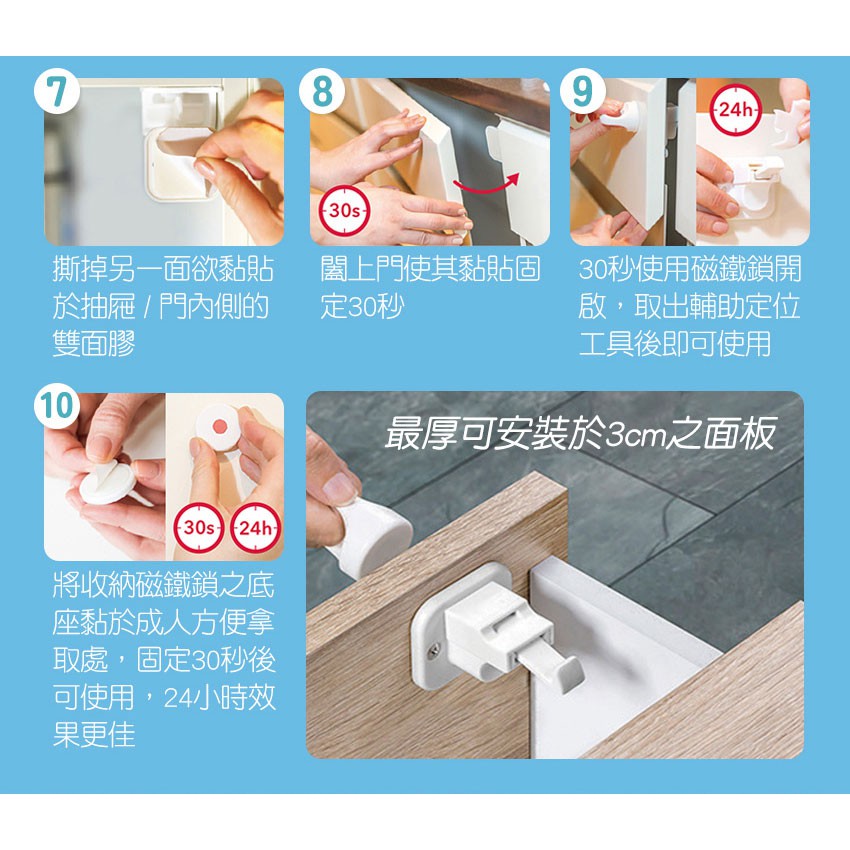 7

撕掉另一面欲黏貼於抽屜 / 門內側的雙面膠

8

30s

闔上門使其黏貼固定30秒

9

24h

30秒使用磁鐵鎖開啟，取出輔助定位工具後即可使用

10

30s 24h

將收納磁鐵鎖之底座黏於成人方便拿取處，固定30秒後可使用，24小時效果更佳

最厚可安裝於3cm之面板