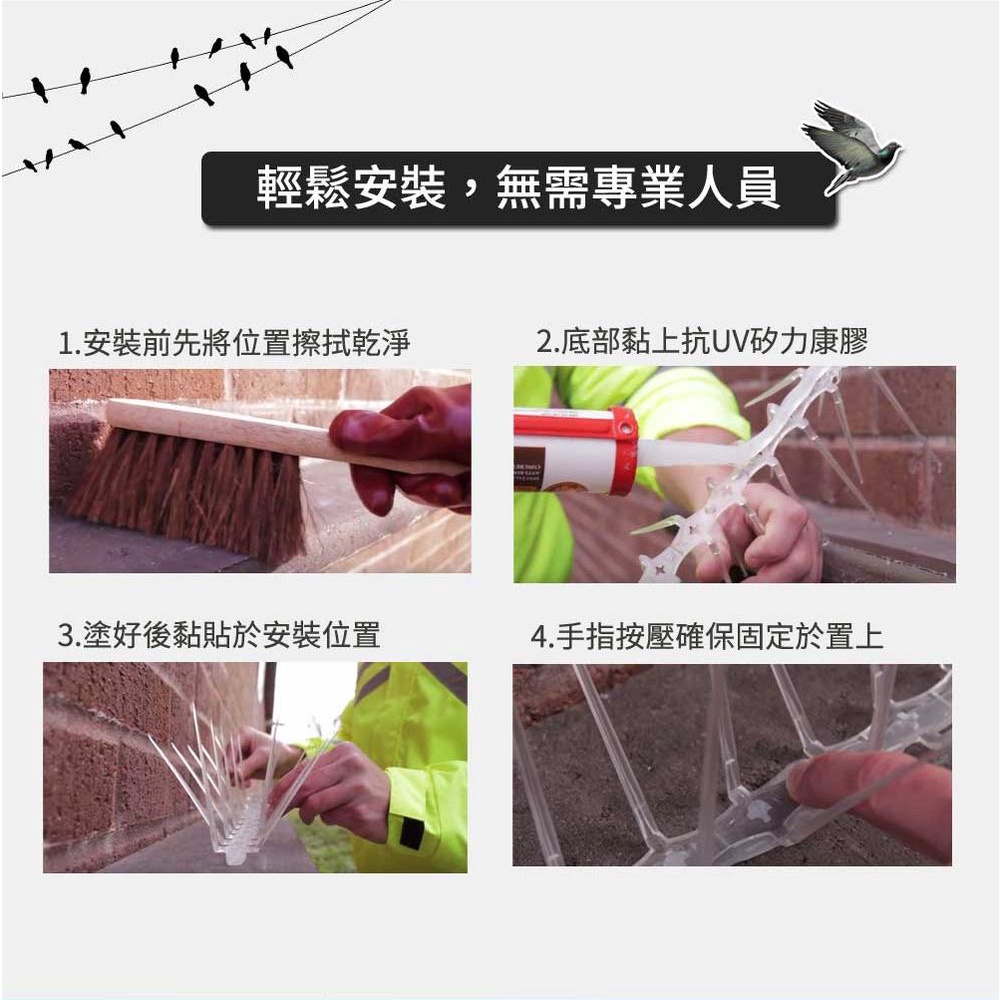 輕鬆安裝，無需專業人員

1.安裝前先將位置擦拭乾淨

2.底部黏上抗UV矽力康膠

3.塗好後黏貼於安裝位置

4.手指按壓確保固定於置上