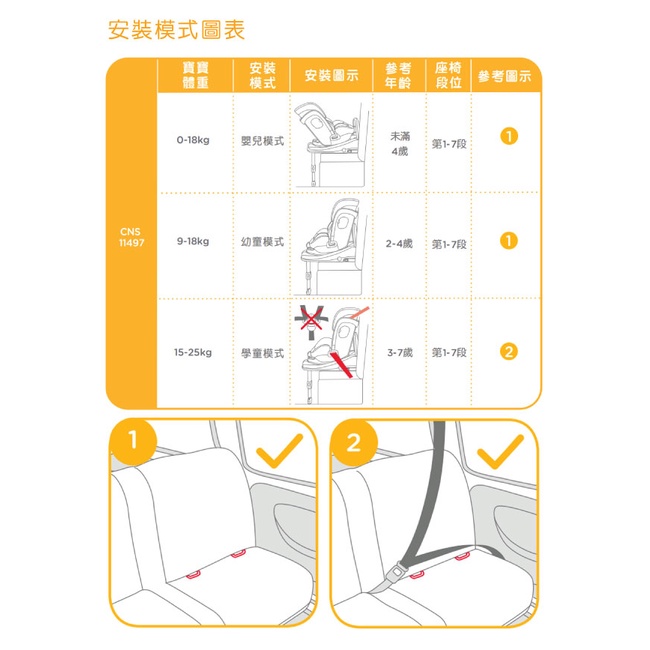 安裝模式圖表

| | 寶寶體重 | 安裝模式 | 安裝圖示 | 參考年齡 | 座椅段位 | 參考圖示 |
|---|---|---|---|---|---|---|
| CNS 11497 | 0-18kg | 嬰兒模式 | | 未滿4歲 | 第1-7段 | 1 |
| | 9-18kg | 幼童模式 | | 2-4歲 | 第1-7段 | 1 |
| | 15-25kg | 學童模式 | | 3-7歲 | 第1-7段 | 2 |

1

2