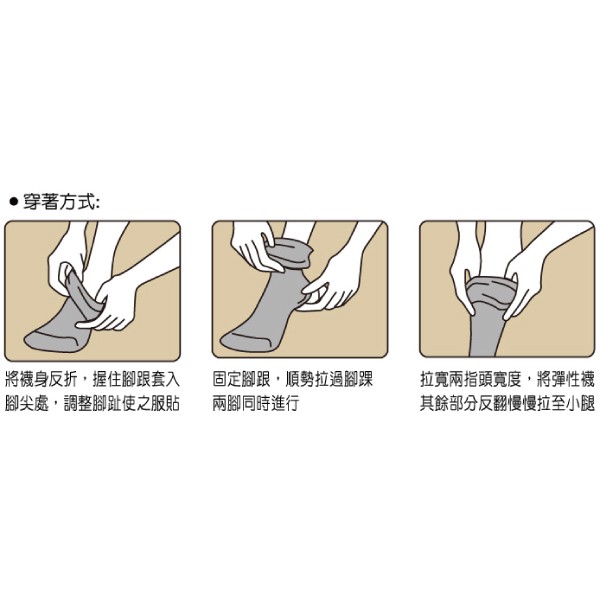 ● 穿著方式:

將襪身反折，握住腳跟套入腳尖處，調整腳趾使之服貼

固定腳跟，順勢拉過腳踝兩腳同時進行

拉寬兩指頭寬度，將彈性襪其餘部分反翻慢慢拉至小腿