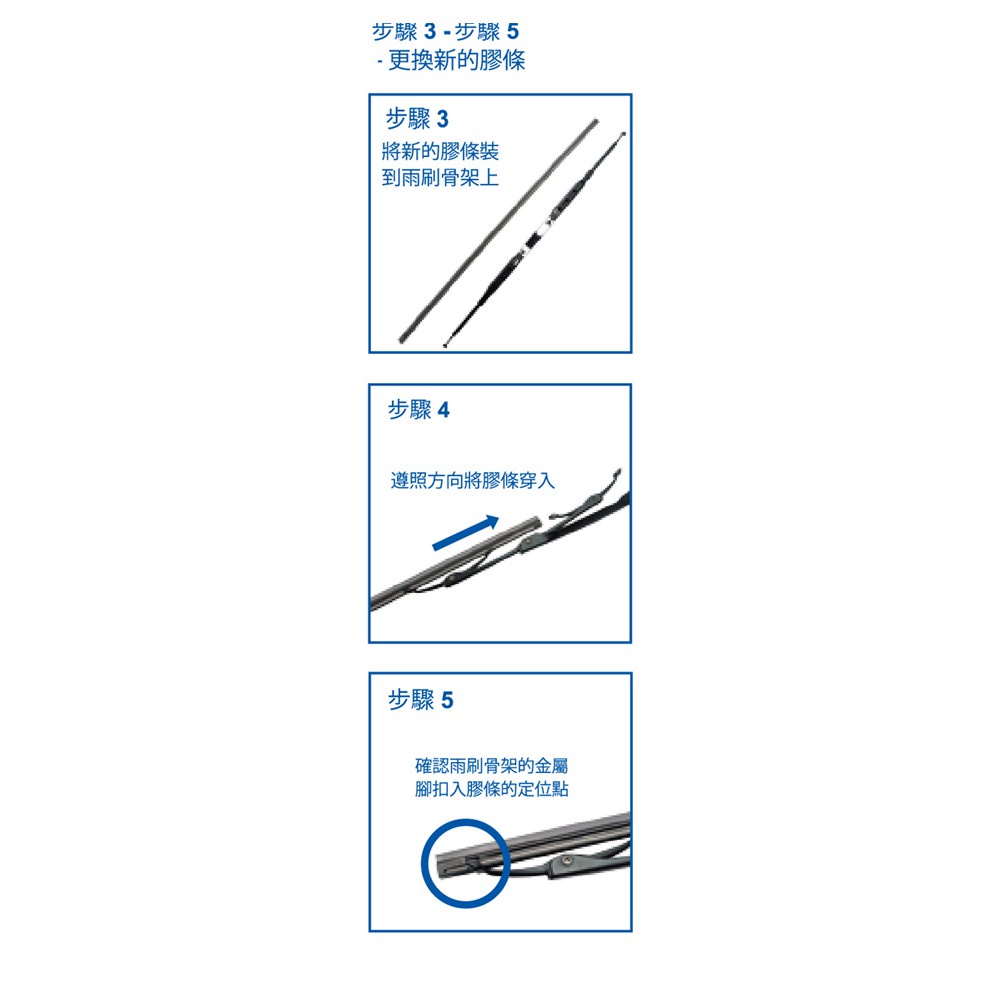 步驟 3 - 步驟 5
- 更換新的膠條

步驟 3
將新的膠條裝到雨刷骨架上

步驟 4
遵照方向將膠條穿入

步驟 5
確認雨刷骨架的金屬腳扣入膠條的定位點