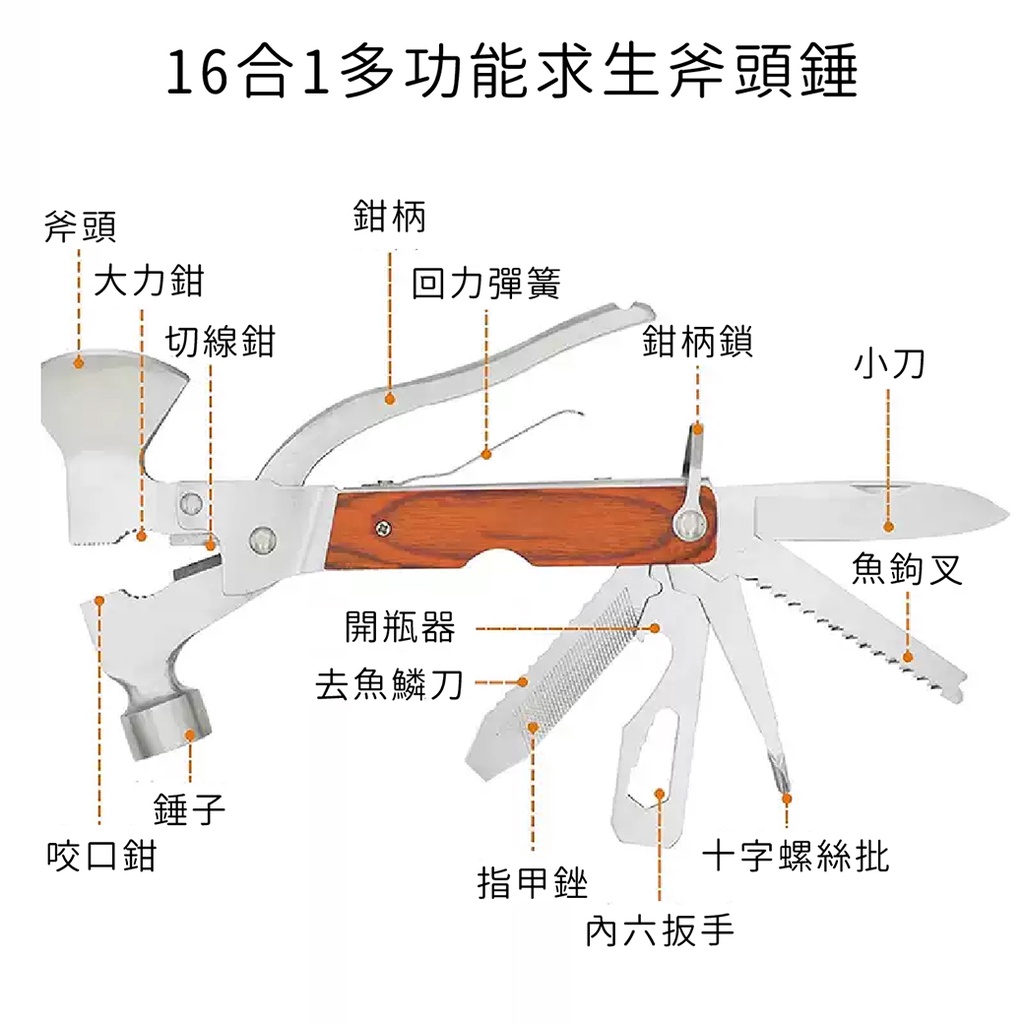 16合1多功能求生斧頭錘

斧頭
大力鉗
切線鉗
鉗柄
回力彈簧
鉗柄鎖
小刀
魚鉤叉
開瓶器
去魚鱗刀
錘子
咬口鉗
指甲銼
內六扳手
十字螺絲批