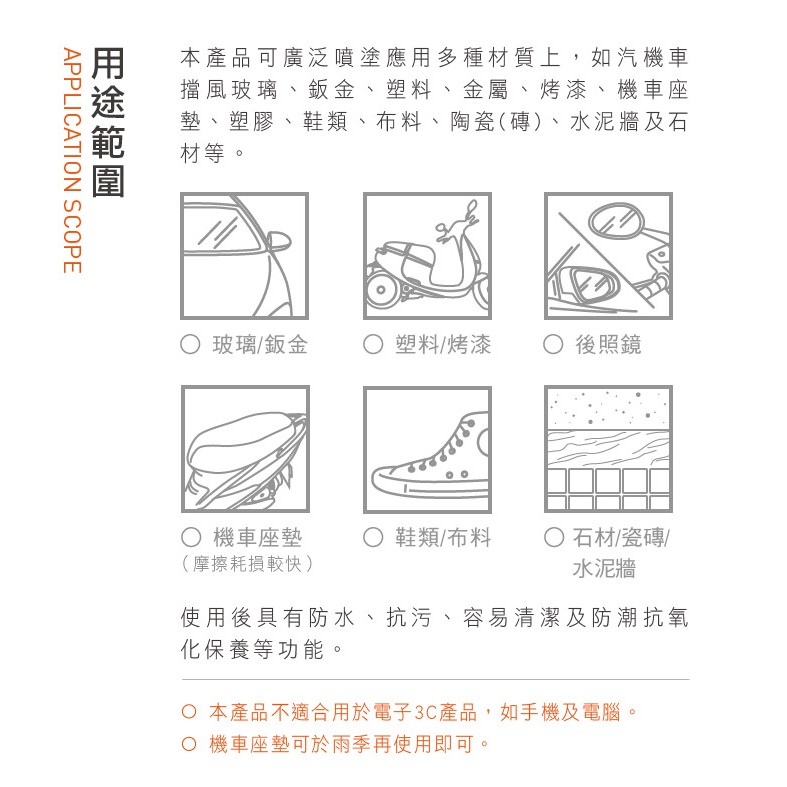 用途範圍
APPLICATION SCOPE

本產品可廣泛噴塗應用多種材質上，如汽機車擋風玻璃、鈑金、塑料、金屬、烤漆、機車座墊、塑膠、鞋類、布料、陶瓷(磚)、水泥牆及石材等。

○ 玻璃/鈑金
○ 塑料/烤漆
○ 後照鏡

○ 機車座墊
（摩擦耗損較快）
○ 鞋類/布料
○ 石材/瓷磚/水泥牆

使用後具有防水、抗污、容易清潔及防潮抗氧化保養等功能。

○ 本產品不適合用於電子3C產品，如手機及電腦。
○ 機車座墊可於雨季再使用即可。