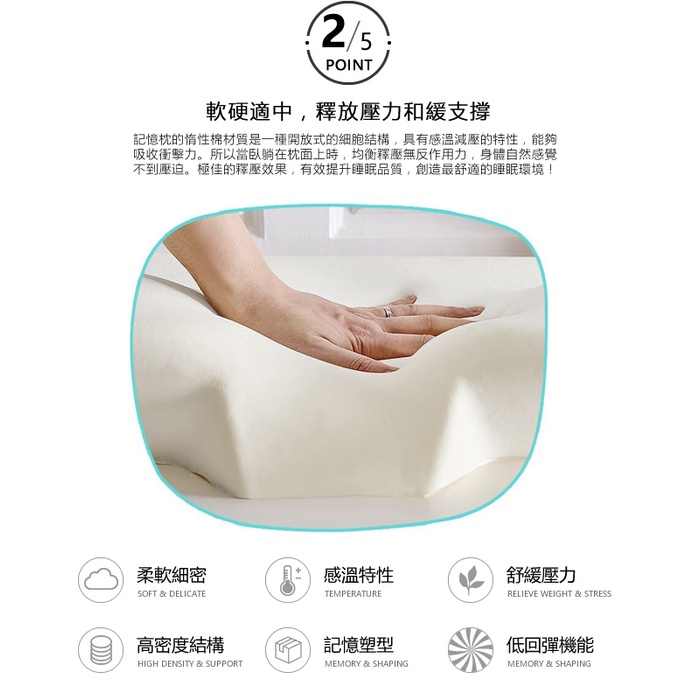 2/5
POINT

軟硬適中，釋放壓力和緩支撐

記憶枕的惰性棉材質是一種開放式的細胞結構，具有感溫減壓的特性，能夠吸收衝擊力。所以當臥躺在枕面上時，均衡釋壓無反作用力，身體自然感覺不到壓迫。極佳的釋壓效果，有效提升睡眠品質，創造最舒適的睡眠環境！

柔軟細密
SOFT & DELICATE

感溫特性
TEMPERATURE

舒緩壓力
RELIEVE WEIGHT & STRESS

高密度結構
HIGH DENSITY & SUPPORT

記憶塑型
MEMORY & SHAPING

低回彈機能
MEMORY & SHAPING