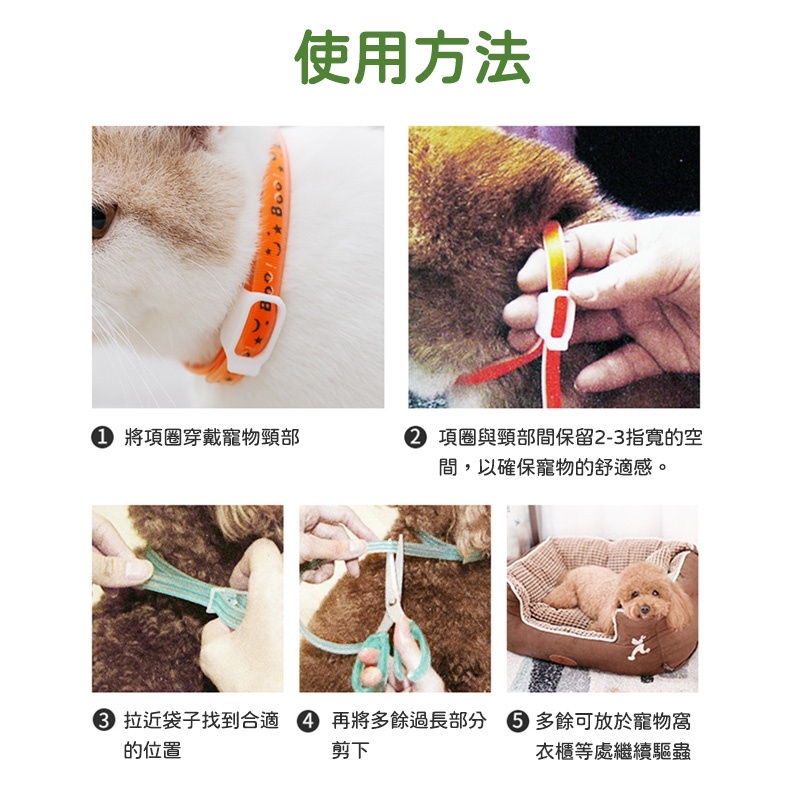 使用方法

❶ 將項圈穿戴寵物頸部

❷ 項圈與頸部間保留2-3指寬的空間，以確保寵物的舒適感。

❸ 拉近袋子找到合適的位置

❹ 再將多餘過長部分剪下

❺ 多餘可放於寵物窩衣櫃等處繼續驅蟲