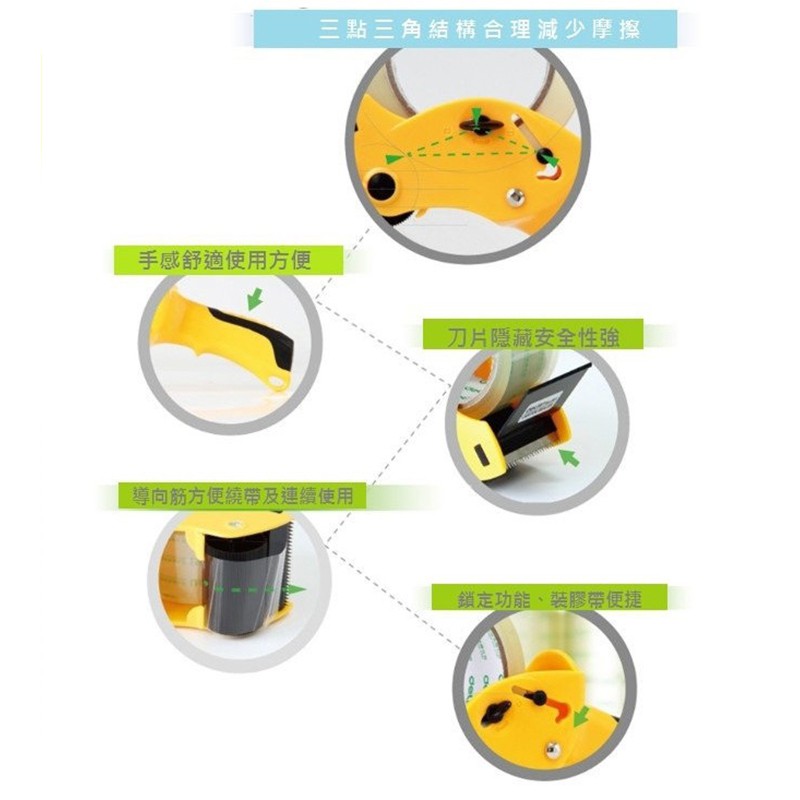 三點三角結構合理減少摩擦

手感舒適使用方便

刀片隱藏安全性強

導向筋方便繞帶及連續使用

鎖定功能、裝膠帶便捷