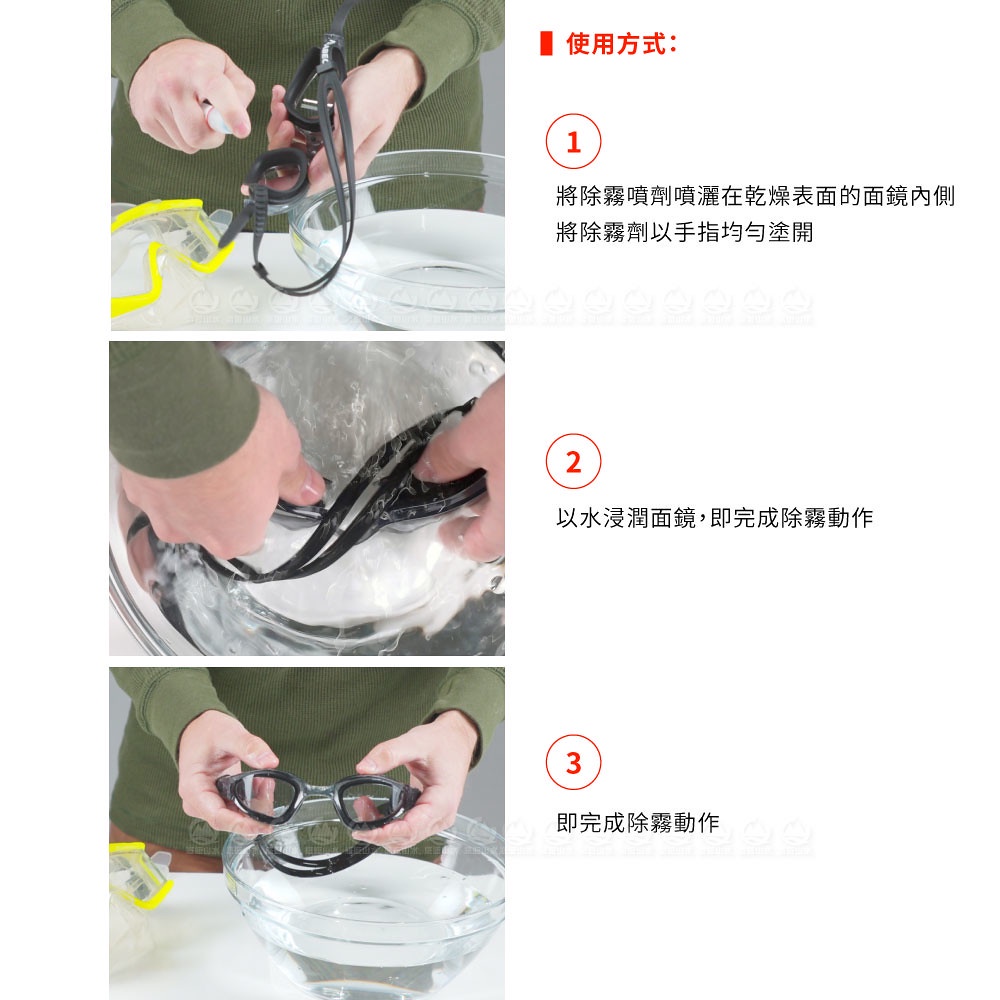 使用方式:

1

將除霧噴劑噴灑在乾燥表面的面鏡內側
將除霧劑以手指均勻塗開

2

以水浸潤面鏡,即完成除霧動作

3

即完成除霧動作