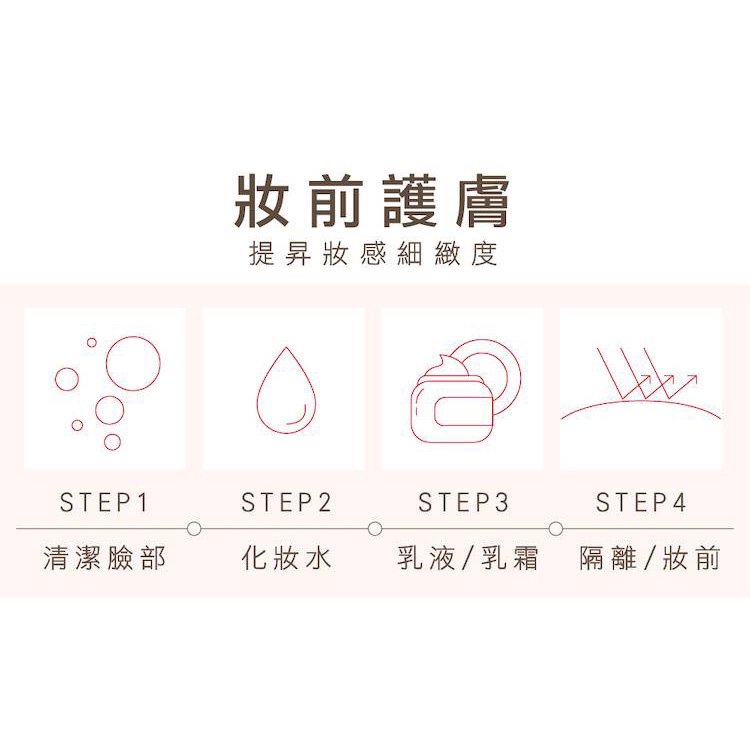 妝前護膚

提昇妝感細緻度

STEP1
清潔臉部

STEP2
化妝水

STEP3
乳液/乳霜

STEP4
隔離/妝前