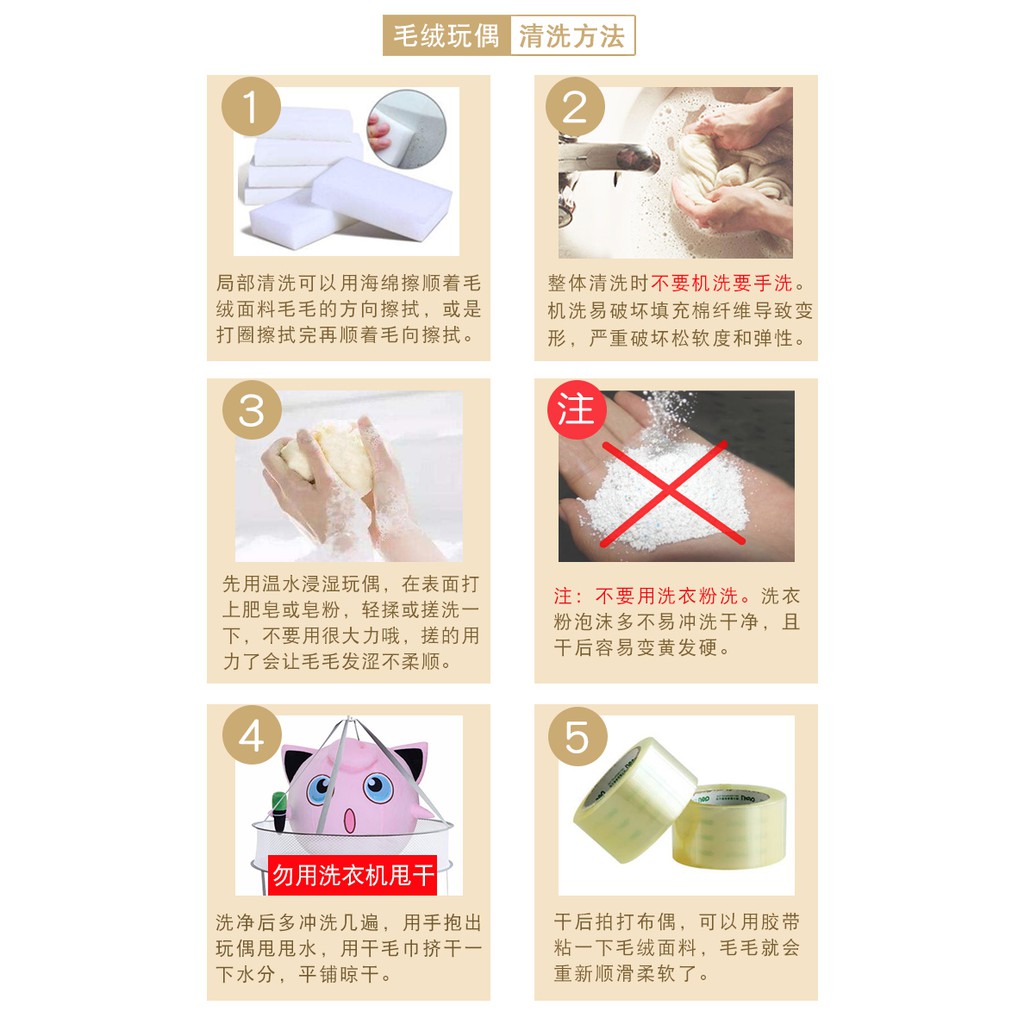 毛绒玩偶 清洗方法

1

局部清洗可以用海绵擦顺着毛绒面料毛毛的方向擦拭，或是打圈擦拭完再顺着毛向擦拭。

2

整体清洗时不要机洗要手洗。机洗易破坏填充棉纤维导致变形，严重破坏松软度和弹性。

3

先用温水浸湿玩偶，在表面打上肥皂或皂粉，轻揉或搓洗一下，不要用很大力哦，搓的用力了会让毛毛发涩不柔顺。

注

注：不要用洗衣粉洗。洗衣粉泡沫多不易冲洗干净，且干后容易变黄发硬。

4

勿用洗衣机甩干

洗净后多冲洗几遍，用手抱出玩偶甩甩水，用干毛巾挤干一下水分，平铺晾干。

5

干后拍打布偶，可以用胶带粘一下毛绒面料，毛毛就会重新顺滑柔软了。