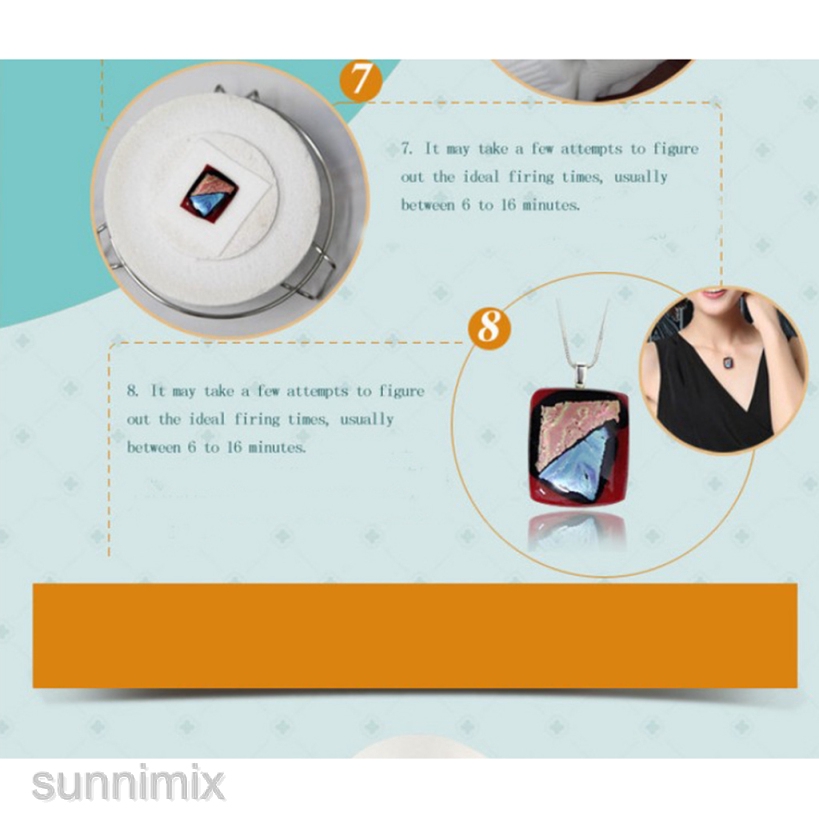 7

7. It may take a few attempts to figure out the ideal firing times, usually between 6 to 16 minutes.

8

8. It may take a few attempts to figure out the ideal firing times, usually between 6 to 16 minutes.

sunnimix