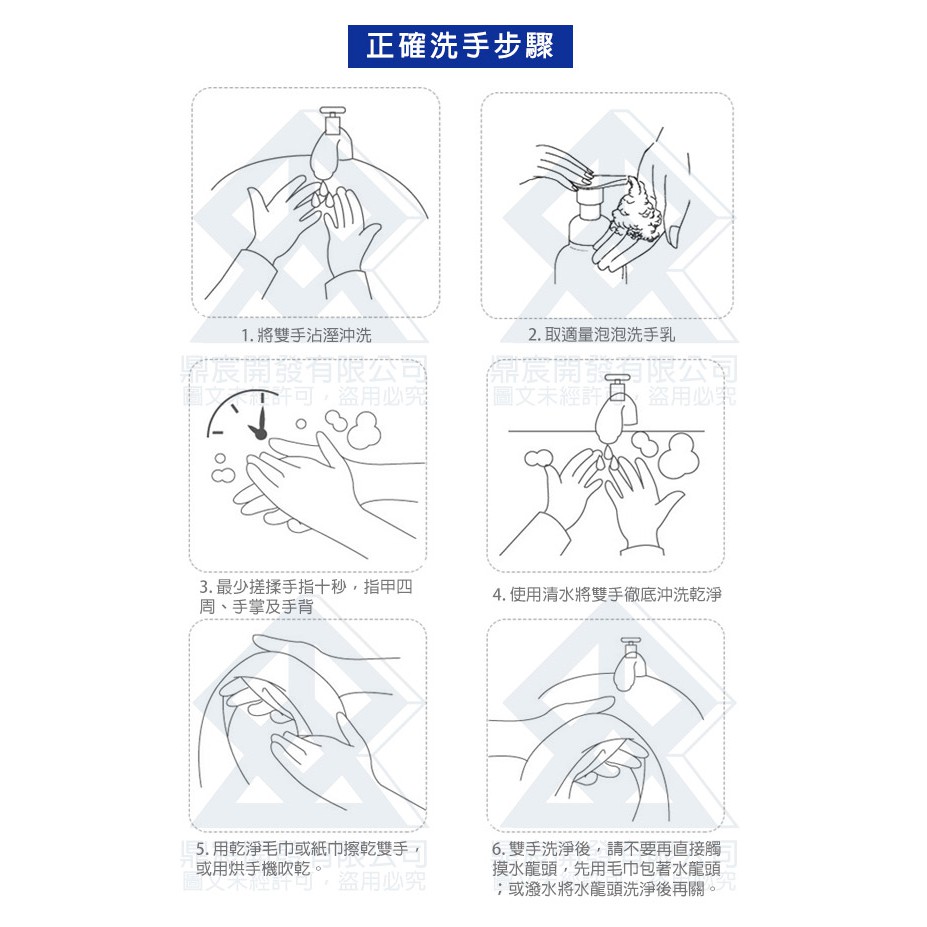 正確洗手步驟

1. 將雙手沾溼沖洗

2. 取適量泡泡洗手乳

鼎宸開發有限公司
圖文未經許可，盜用必究

鼎宸開發有限公司
圖文未經許可，盜用必究

3. 最少搓揉手指十秒，指甲四周、手掌及手背

4. 使用清水將雙手徹底沖洗乾淨

5. 用乾淨毛巾或紙巾擦乾雙手，或用烘手機吹乾。

6. 雙手洗淨後，請不要再直接觸摸水龍頭，先用毛巾包著水龍頭；或潑水將水龍頭洗淨後再關。

鼎宸開發有限公司
圖文未經許可，盜用必究

鼎宸開發有限公司
圖文未經許可，盜用必究