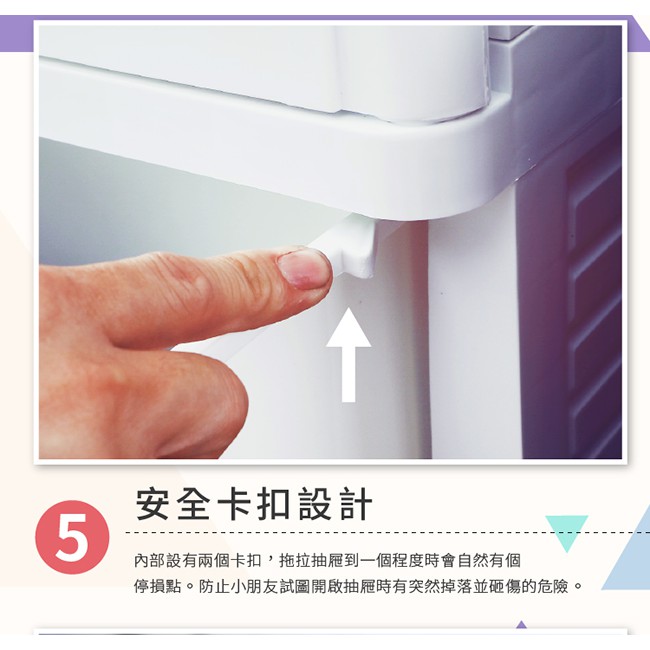 5

安全卡扣設計

內部設有兩個卡扣，拖拉抽屜到一個程度時會自然有個停損點。防止小朋友試圖開啟抽屜時有突然掉落並砸傷的危險。