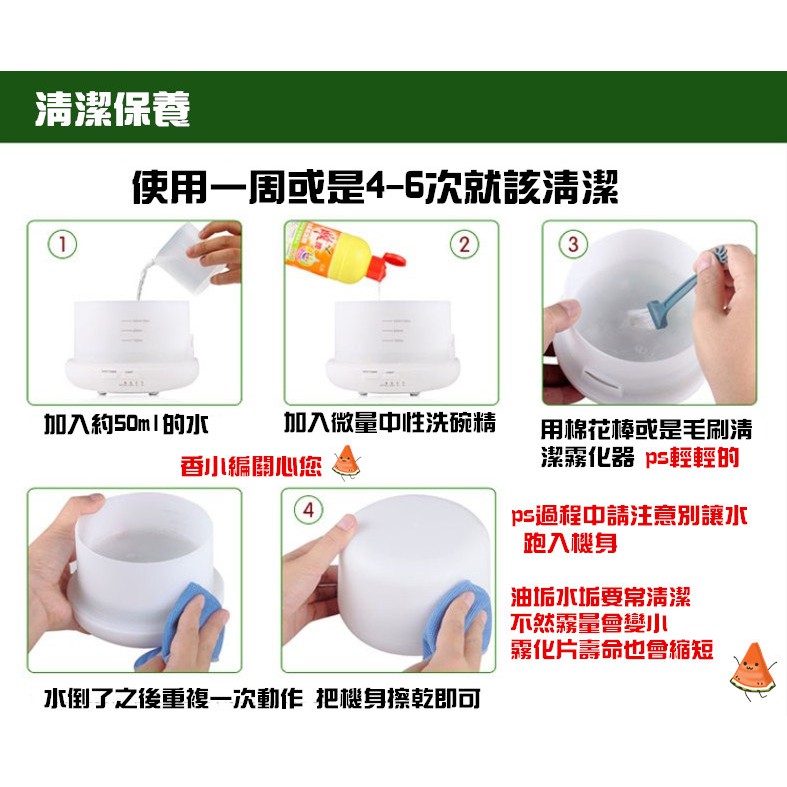 清潔保養

使用一周或是4-6次就該清潔

1

2

3

加入約50ml的水

加入微量中性洗碗精

用棉花棒或是毛刷清潔霧化器 ps輕輕的

香小編關心您

4

ps過程中請注意別讓水跑入機身

油垢水垢要常清潔
不然霧量會變小
霧化片壽命也會縮短

水倒了之後重複一次動作 把機身擦乾即可