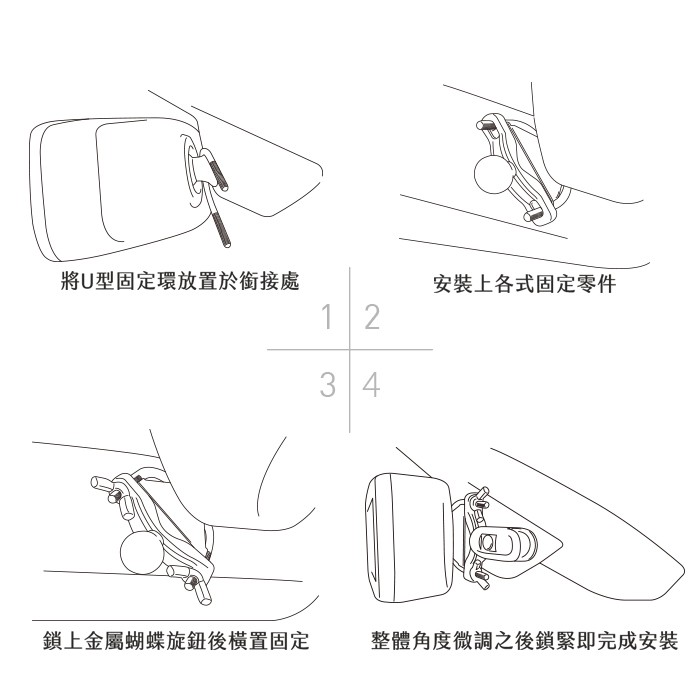 將U型固定環放置於銜接處

安裝上各式固定零件

1 2

3 4

鎖上金屬蝴蝶旋鈕後橫置固定

整體角度微調之後鎖緊即完成安裝