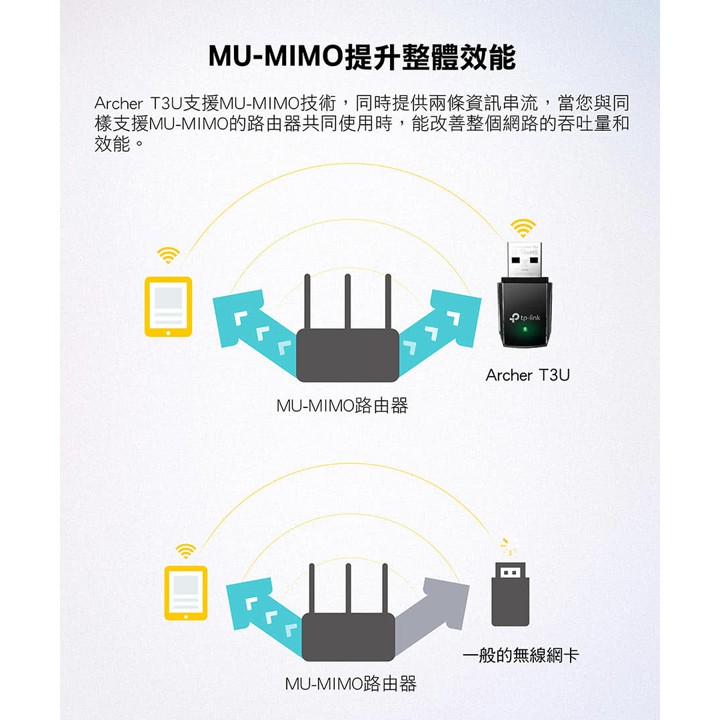 MU-MIMO提升整體效能

Archer T3U支援MU-MIMO技術，同時提供兩條資訊串流，當您與同樣支援MU-MIMO的路由器共同使用時，能改善整個網路的吞吐量和效能。

tp-link

Archer T3U

MU-MIMO路由器

一般的無線網卡

MU-MIMO路由器