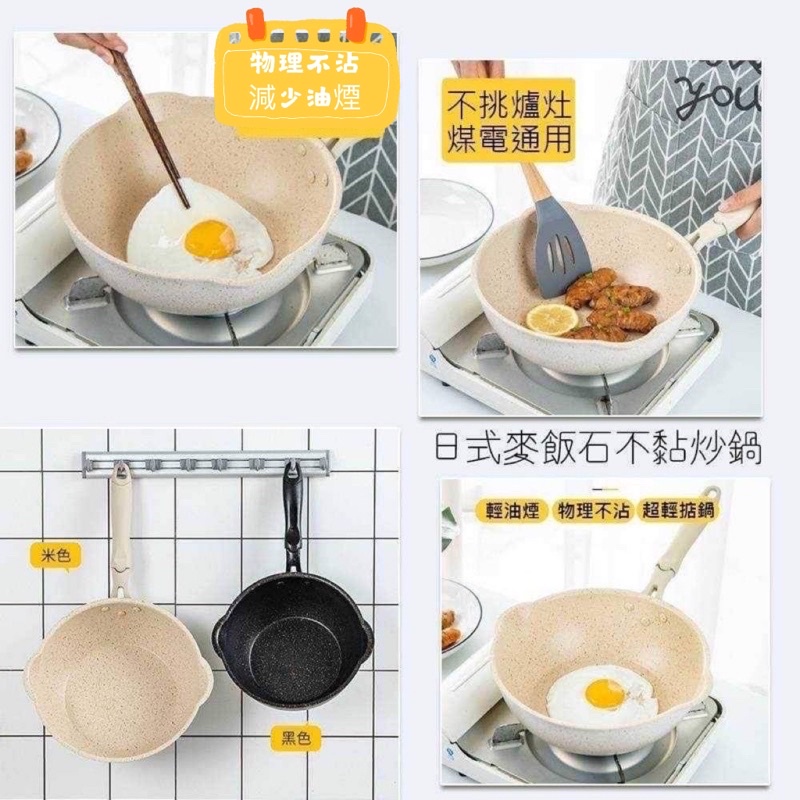 物理不沾
減少油煙

不挑爐灶
煤電通用

you

日式麥飯石不黏炒鍋

米色

黑色

輕油煙 物理不沾 超輕掂鍋