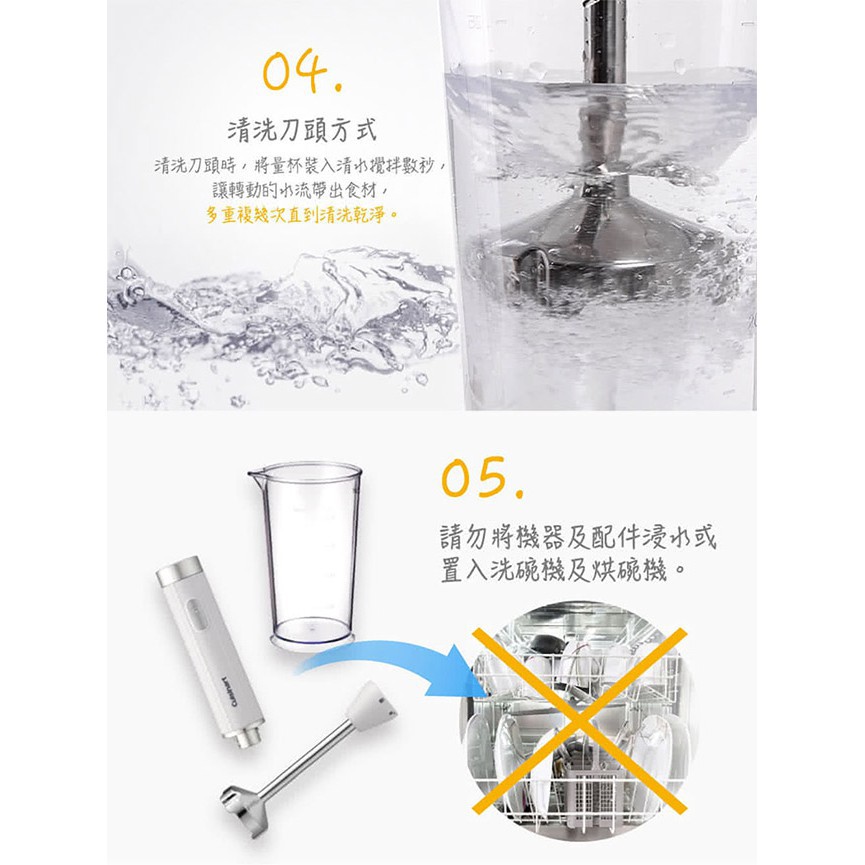 04.

清洗刀頭方式

清洗刀頭時，將量杯裝入清水攪拌數秒，讓轉動的水流帶出食材，多重複幾次直到清洗乾淨。

05.

請勿將機器及配件浸水或置入洗碗機及烘碗機。

Cuisinart