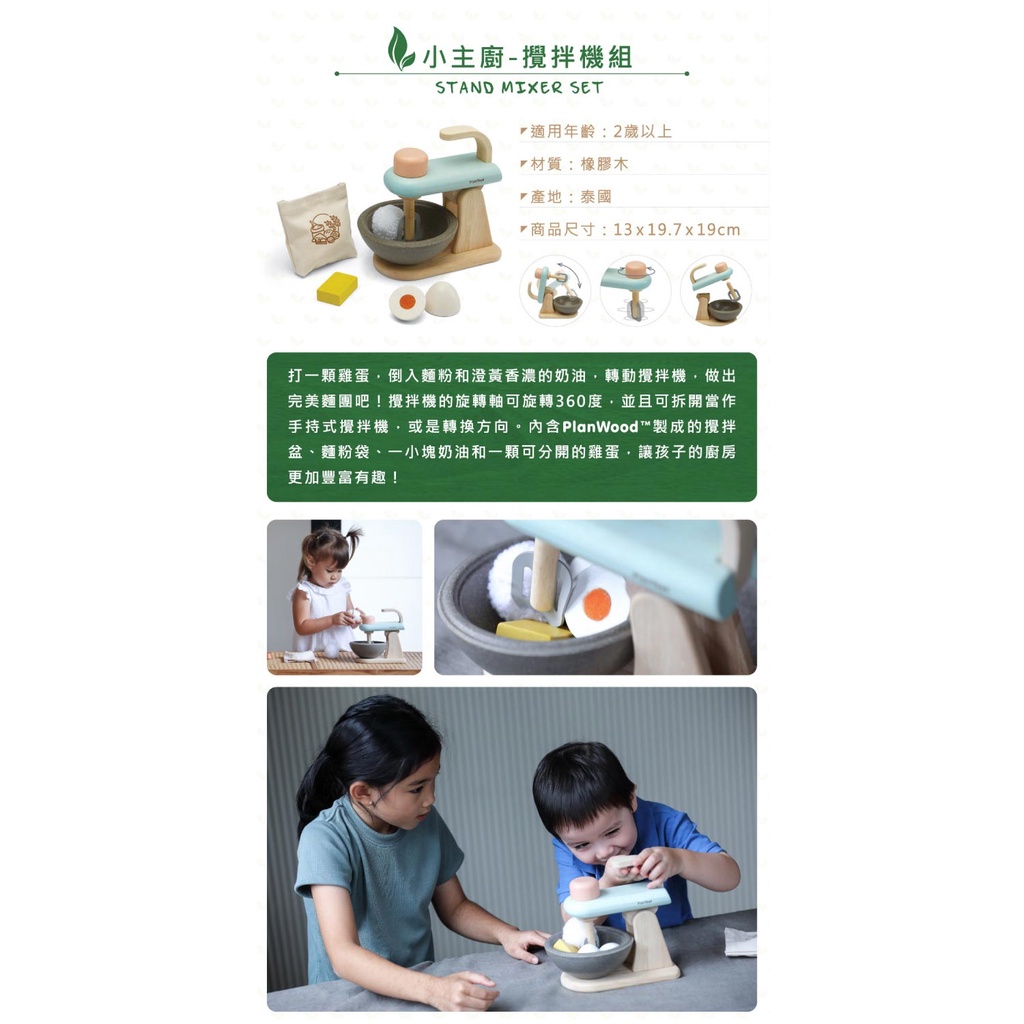 小主廚-攪拌機組
STAND MIXER SET

適用年齡：2歲以上
材質：橡膠木
產地：泰國
商品尺寸：13 x 19.7 x 19cm

打一顆雞蛋，倒入麵粉和澄黃香濃的奶油，轉動攪拌機，做出完美麵團吧！攪拌機的旋轉軸可旋轉360度，並且可拆開當作手持式攪拌機，或是轉換方向。內含PlanWood™製成的攪拌盆、麵粉袋、一小塊奶油和一顆可分開的雞蛋，讓孩子的廚房更加豐富有趣！