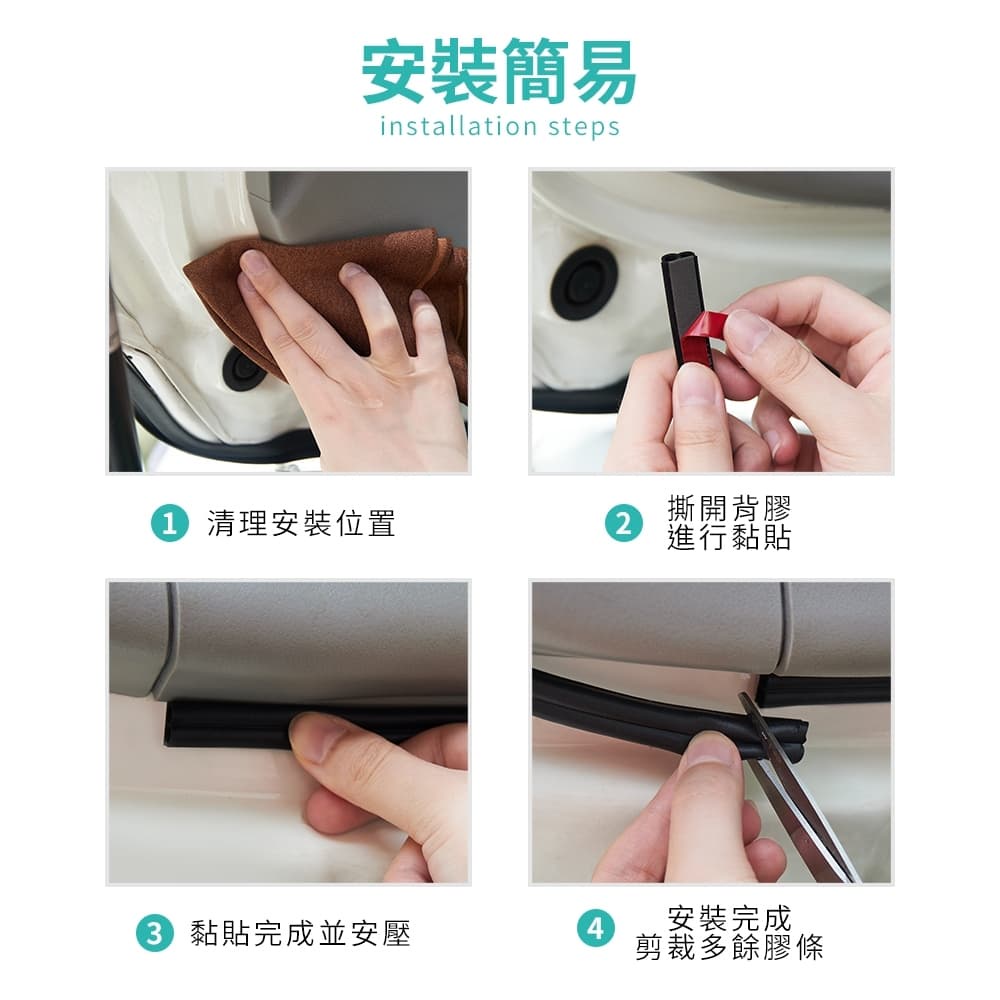 安裝簡易
installation steps

1 清理安裝位置

2 撕開背膠
進行黏貼

3 黏貼完成並安壓

4 安裝完成
剪裁多餘膠條