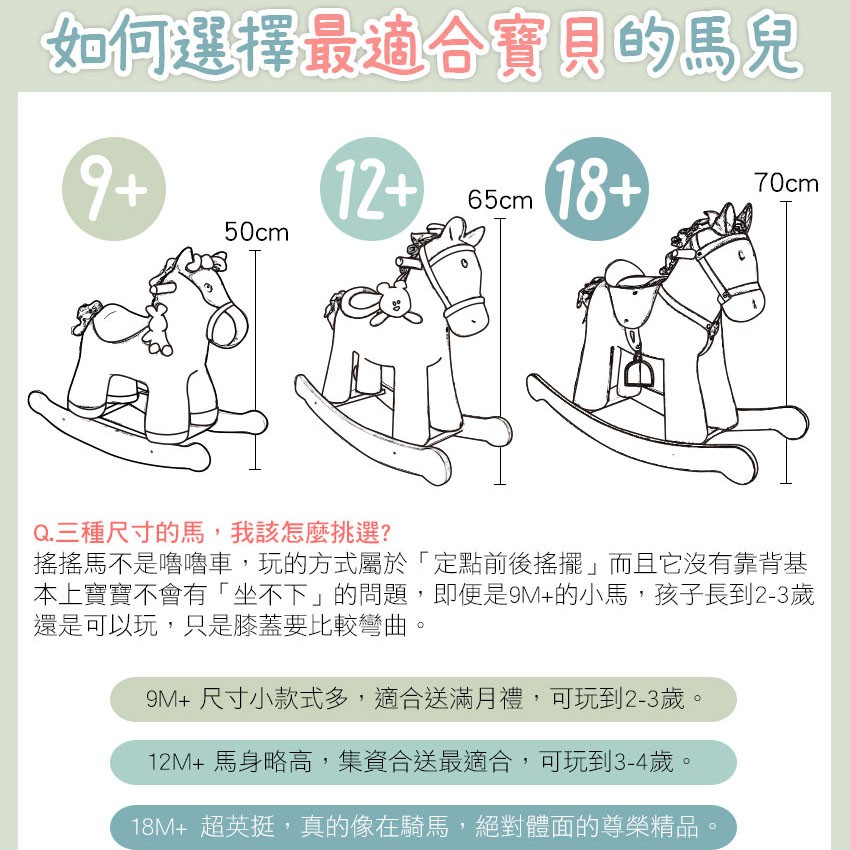 如何選擇最適合寶貝的馬兒

9+

50cm

12+

65cm

18+

70cm

Q.三種尺寸的馬，我該怎麼挑選?

搖搖馬不是嚕嚕車，玩的方式屬於「定點前後搖擺」而且它沒有靠背基本上寶寶不會有「坐不下」的問題，即便是9M+的小馬，孩子長到2-3歲還是可以玩，只是膝蓋要比較彎曲。

9M+ 尺寸小款式多，適合送滿月禮，可玩到2-3歲。

12M+ 馬身略高，集資合送最適合，可玩到3-4歲。

18M+ 超英挺，真的像在騎馬，絕對體面的尊榮精品。