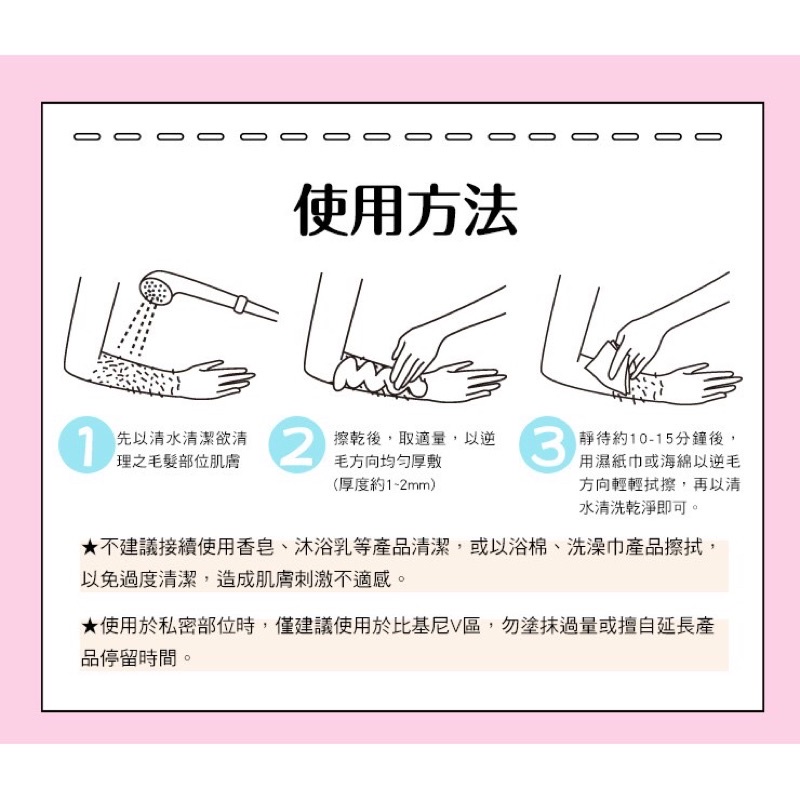 使用方法

1 先以清水清潔欲清理之毛髮部位肌膚

2 擦乾後，取適量，以逆毛方向均勻厚敷
（厚度約1~2mm）

3 靜待約10-15分鐘後，用濕紙巾或海綿以逆毛方向輕輕拭擦，再以清水清洗乾淨即可。

★不建議接續使用香皂、沐浴乳等產品清潔，或以浴棉、洗澡巾產品擦拭，以免過度清潔，造成肌膚刺激不適感。

★使用於私密部位時，僅建議使用於比基尼V區，勿塗抹過量或擅自延長產品停留時間。