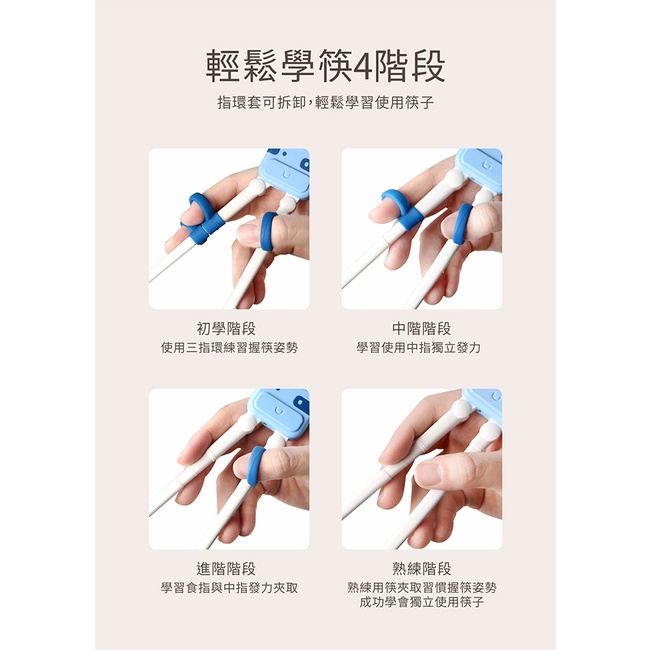 輕鬆學筷4階段

指環套可拆卸，輕鬆學習使用筷子

初學階段
使用三指環練習握筷姿勢

中階階段
學習使用中指獨立發力

進階階段
學習食指與中指發力夾取

熟練階段
熟練用筷夾取習慣握筷姿勢
成功學會獨立使用筷子