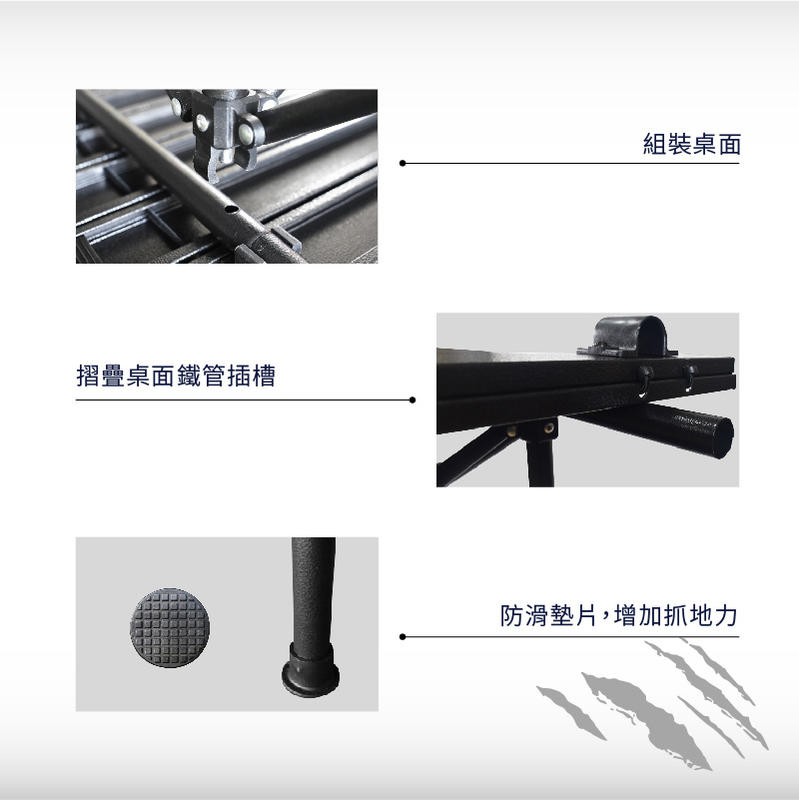 組裝桌面

摺疊桌面鐵管插槽

防滑墊片,增加抓地力