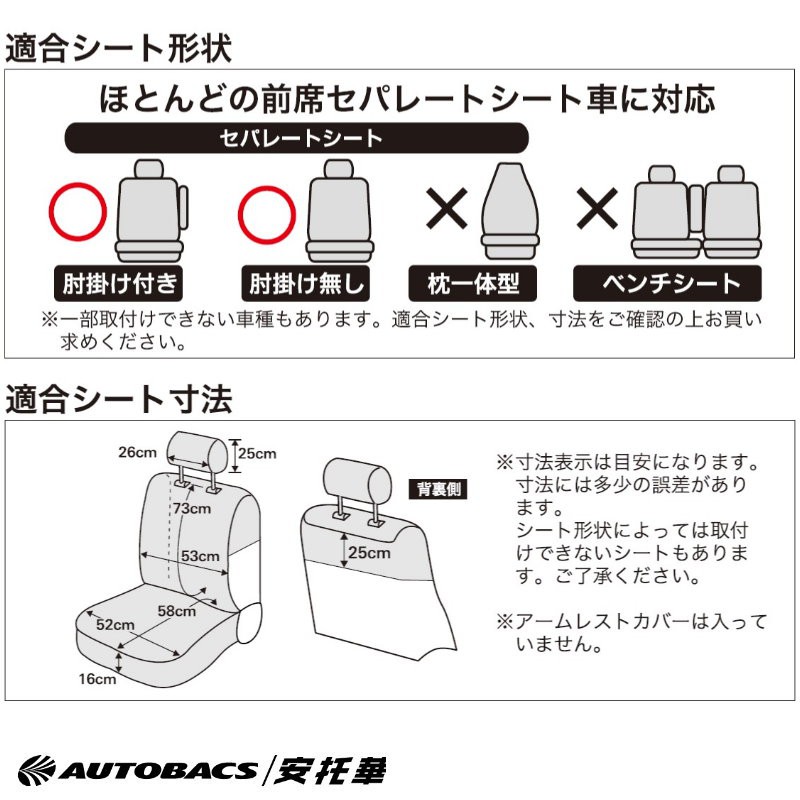 適合シート形状

ほとんどの前席セパレートシート車に対応

セパレートシート

肘掛け付き

肘掛け無し

枕一体型

ベンチシート

※一部取付けできない車種もあります。適合シート形状、寸法をご確認の上お買い求めください。

適合シート寸法

26cm

25cm

73cm

53cm

58cm

52cm

16cm

背裏側

25cm

※寸法表示は目安になります。寸法には多少の誤差があります。シート形状によっては取付けできないシートもあります。ご了承ください。

※アームレストカバーは入っていません。

AUTOBACS/安托華