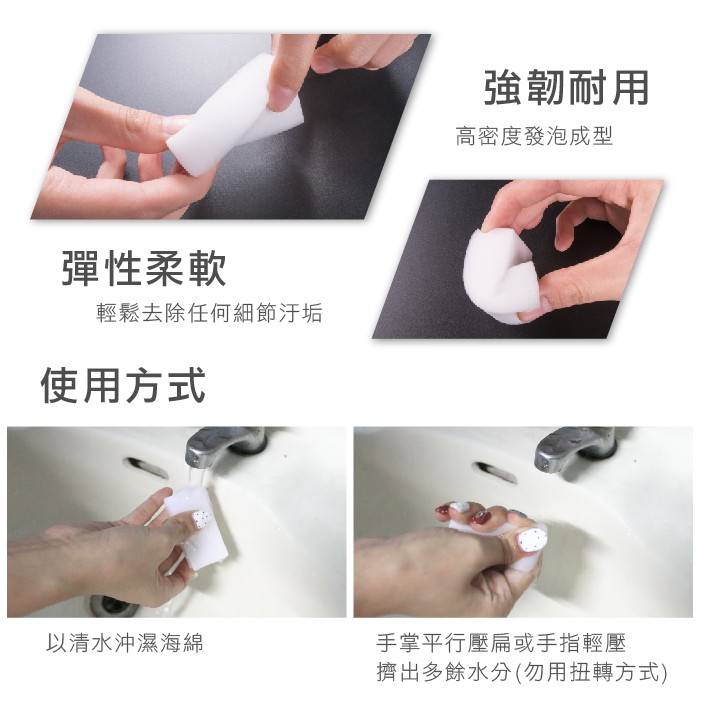 強韌耐用
高密度發泡成型

彈性柔軟
輕鬆去除任何細節汙垢

使用方式

以清水沖濕海綿

手掌平行壓扁或手指輕壓
擠出多餘水分(勿用扭轉方式)