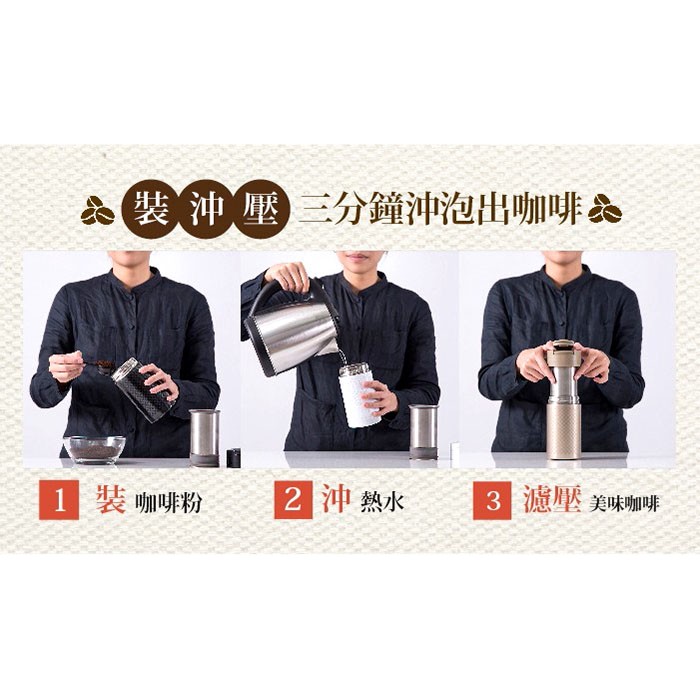 裝 沖 壓 三分鐘沖泡出咖啡

1 裝 咖啡粉

2 沖 熱水

3 濾壓 美味咖啡