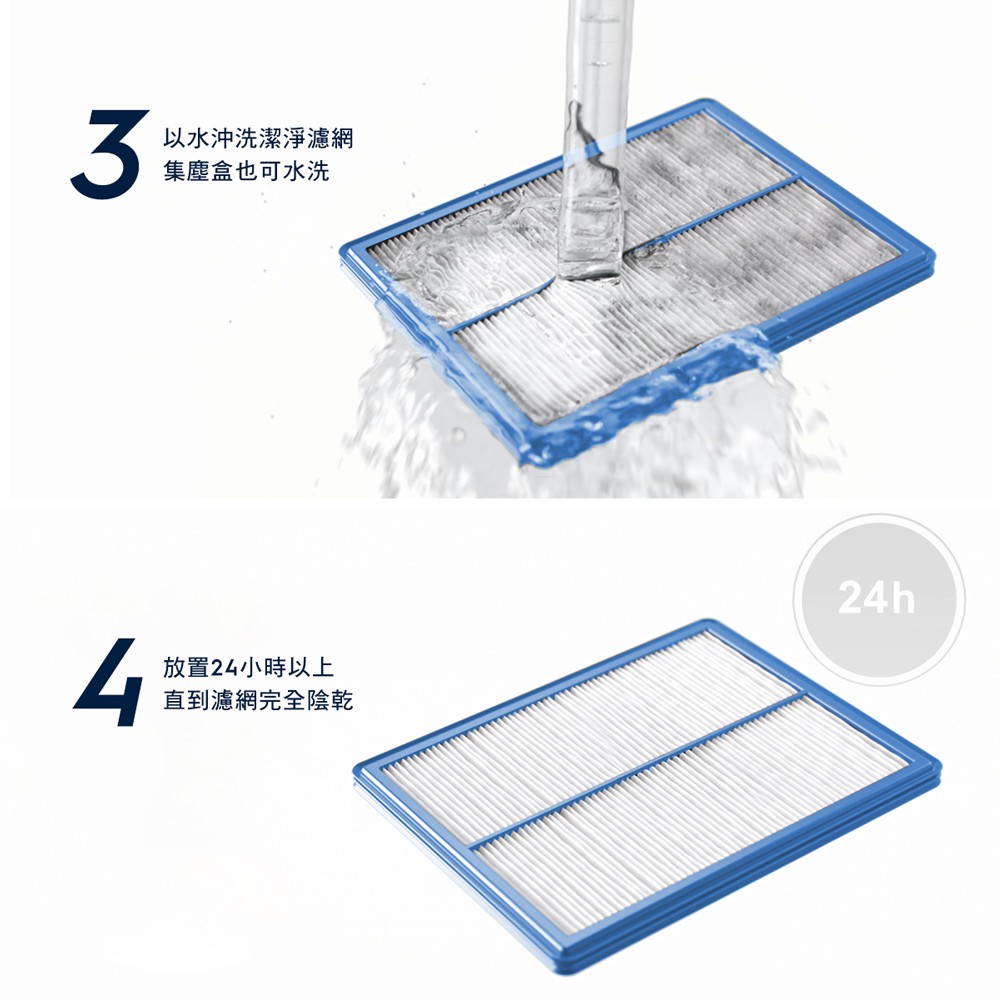 3
以水沖洗潔淨濾網
集塵盒也可水洗

24h

4
放置24小時以上
直到濾網完全陰乾