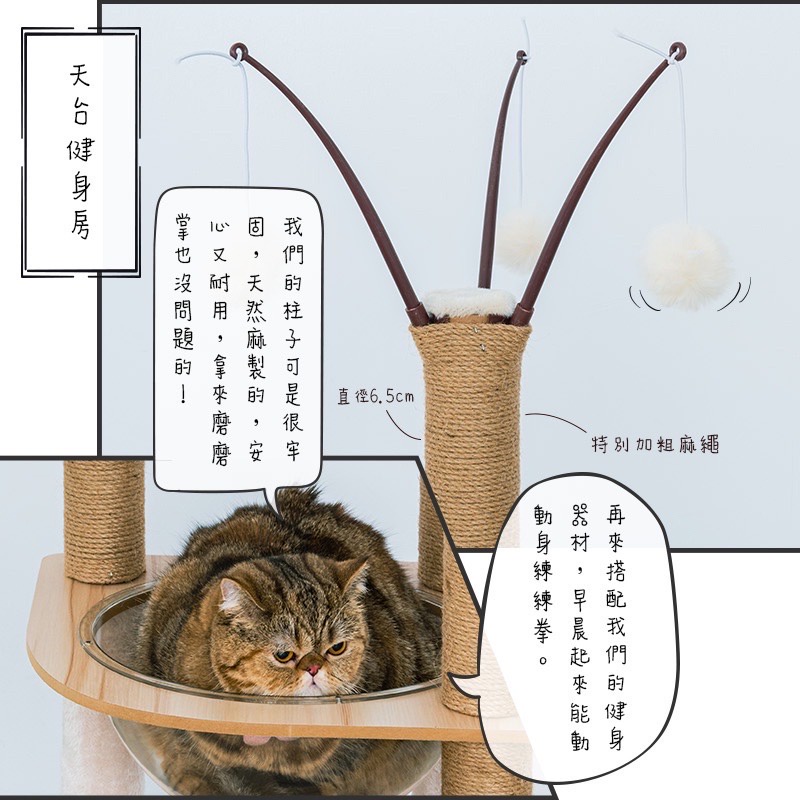 天台健身房

我們的柱子可是很牢固，天然麻製的，安心又耐用，拿來磨磨掌也沒問題的！

直徑6.5cm

特別加粗麻繩

再來搭配我們的健身器材，早晨起來能動動身練練拳。