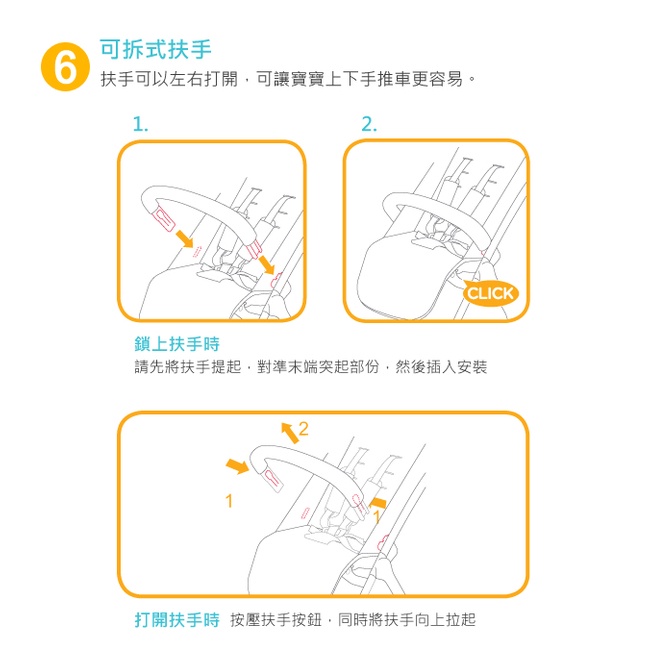 6
可拆式扶手
扶手可以左右打開，可讓寶寶上下手推車更容易。

1.

2.

CLICK

鎖上扶手時
請先將扶手提起，對準末端突起部份，然後插入安裝

2
1
1

打開扶手時 按壓扶手按鈕，同時將扶手向上拉起