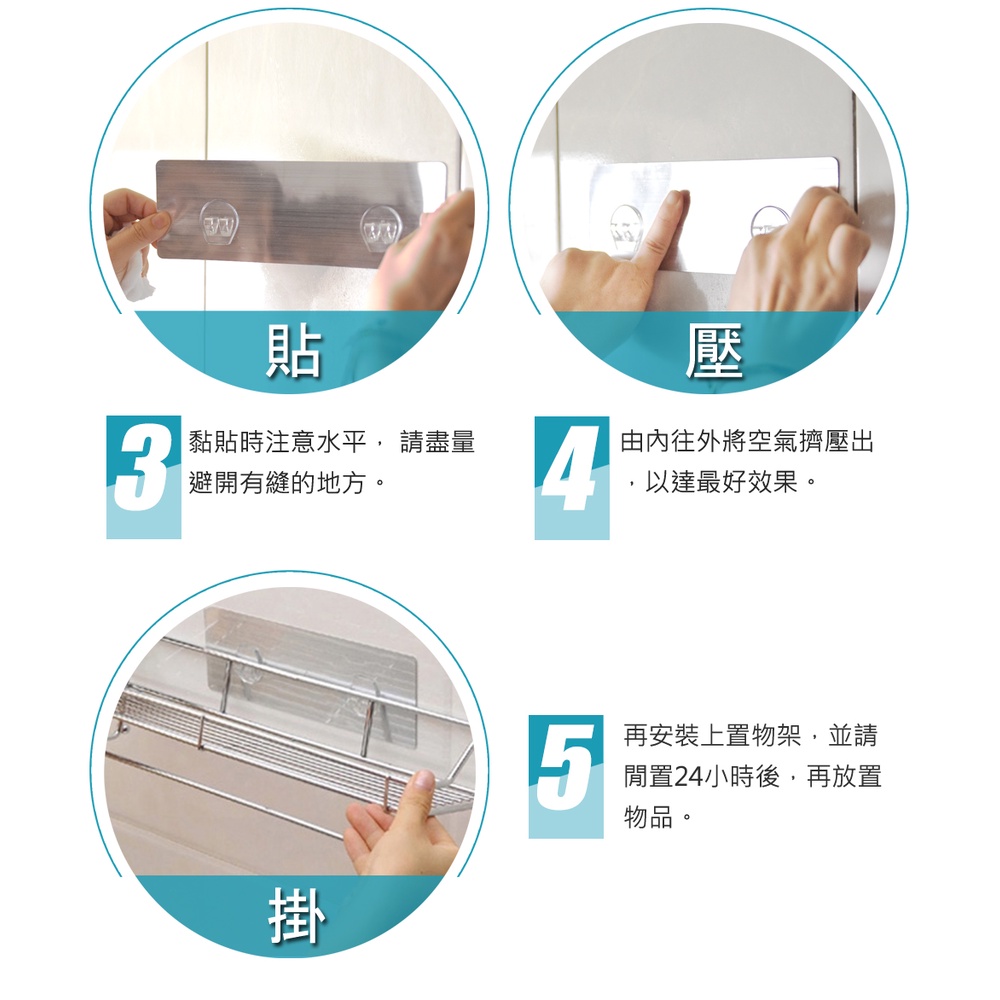 貼

壓

3 黏貼時注意水平， 請盡量避開有縫的地方。

4 由內往外將空氣擠壓出，以達最好效果。

掛

5 再安裝上置物架，並請閒置24小時後，再放置物品。