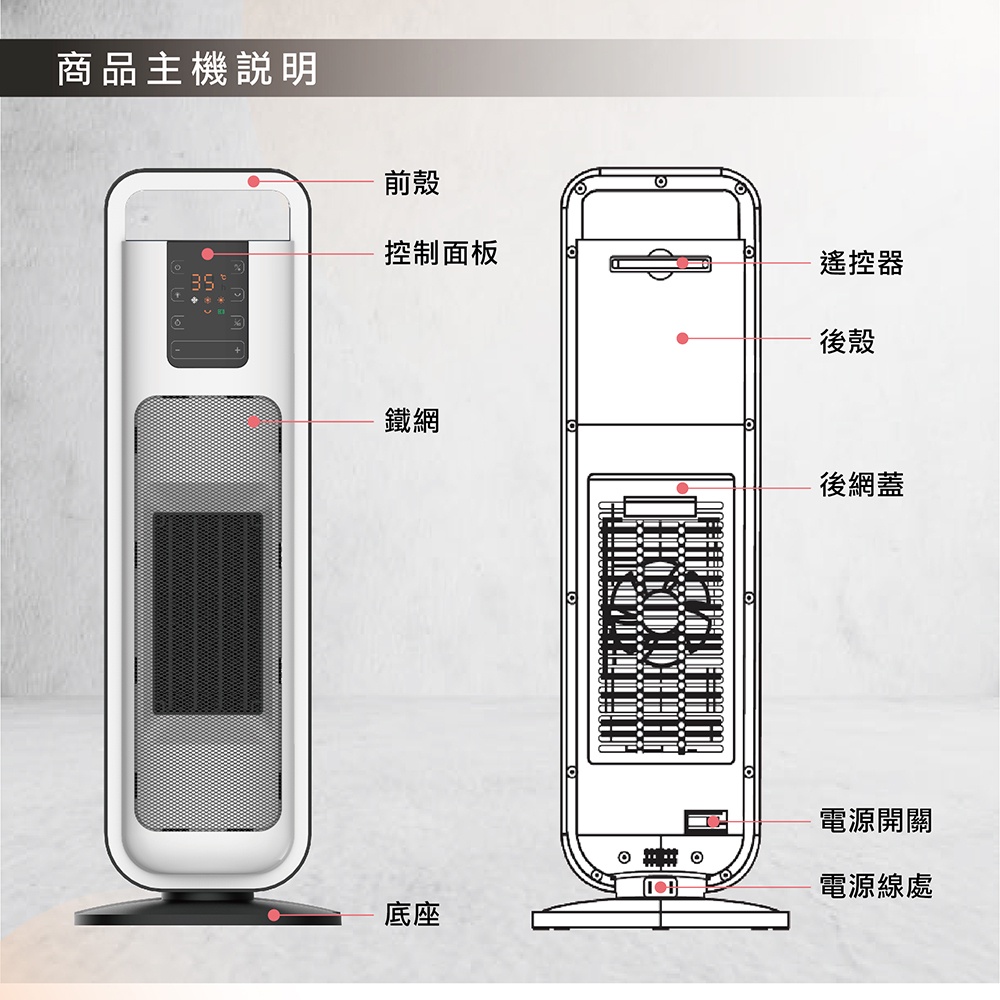 商品主機說明

前殼

控制面板

35

鐵網

底座

遙控器

後殼

後網蓋

電源開關

電源線處