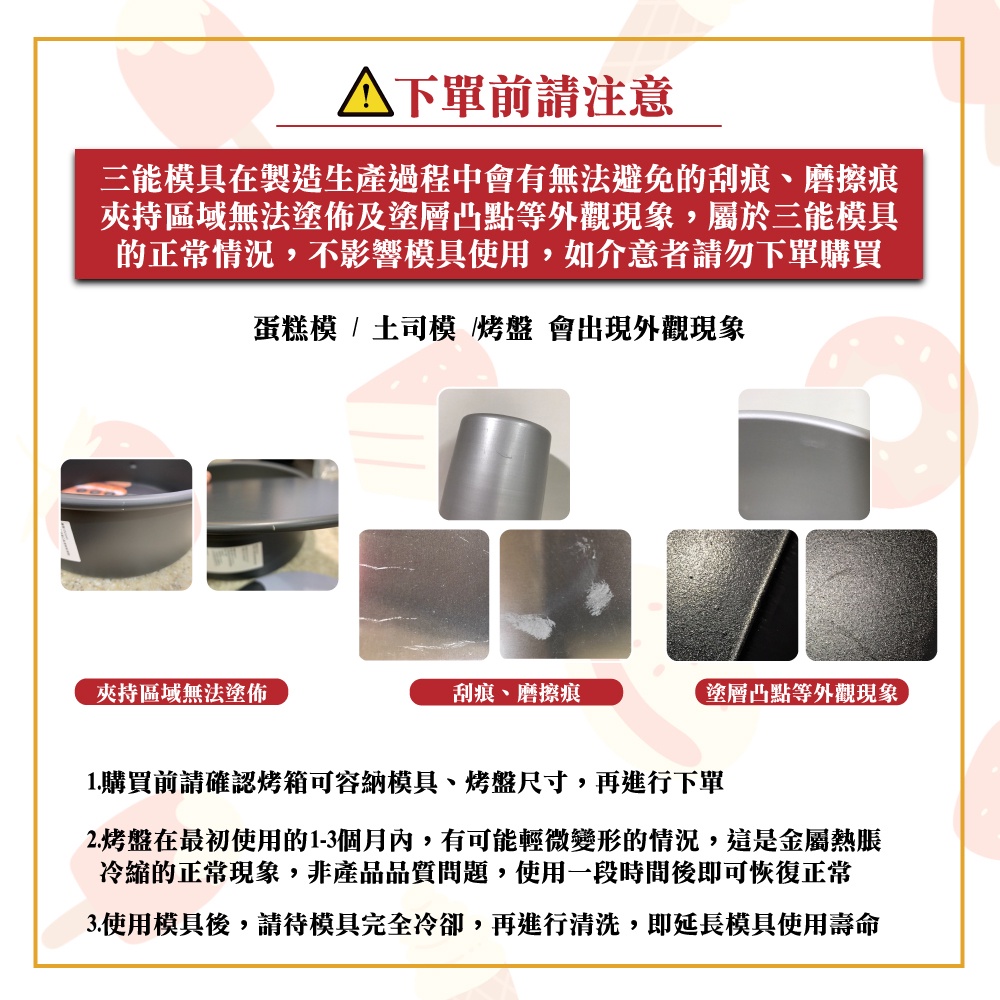 下單前請注意

三能模具在製造生產過程中會有無法避免的刮痕、磨擦痕夾持區域無法塗佈及塗層凸點等外觀現象，屬於三能模具的正常情況，不影響模具使用，如介意者請勿下單購買

蛋糕模 / 土司模 /烤盤 會出現外觀現象

夾持區域無法塗佈

刮痕、磨擦痕

塗層凸點等外觀現象

1.購買前請確認烤箱可容納模具、烤盤尺寸，再進行下單

2.烤盤在最初使用的1-3個月內，有可能輕微變形的情況，這是金屬熱脹冷縮的正常現象，非產品品質問題，使用一段時間後即可恢復正常

3.使用模具後，請待模具完全冷卻，再進行清洗，即延長模具使用壽命