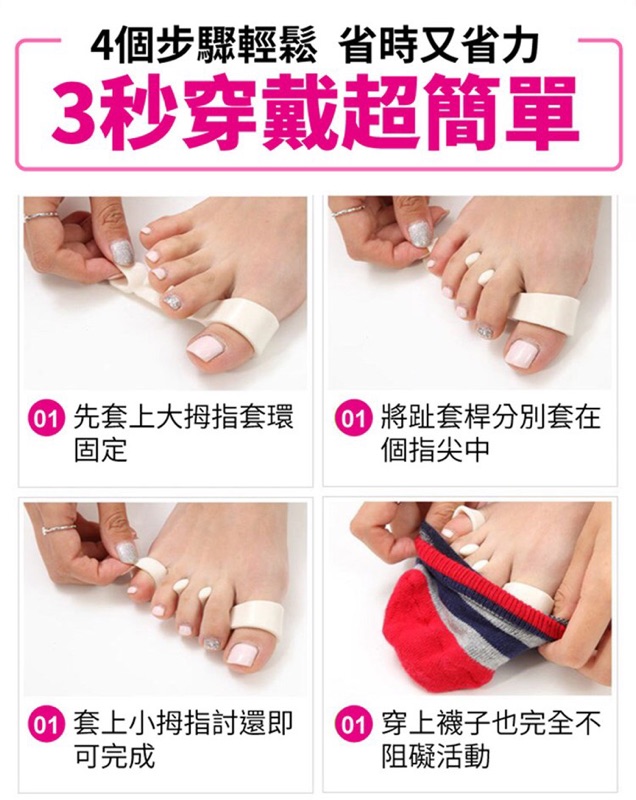 4個步驟輕鬆 省時又省力
3秒穿戴超簡單

01 先套上大拇指套環固定

01 將趾套桿分別套在個指尖中

01 套上小拇指討還即可完成

01 穿上襪子也完全不阻礙活動