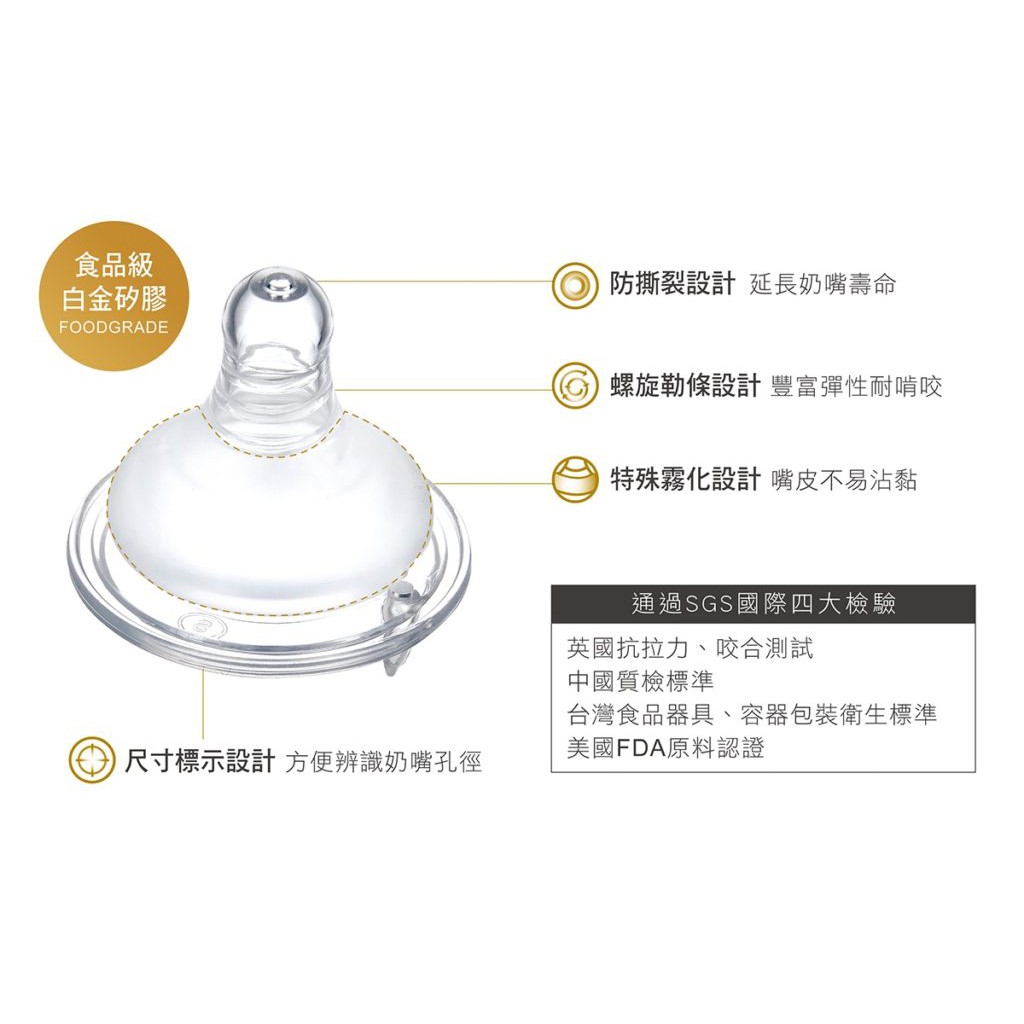 食品級
白金矽膠
FOODGRADE

防撕裂設計 延長奶嘴壽命

螺旋勒條設計 豐富彈性耐啃咬

特殊霧化設計 嘴皮不易沾黏

通過SGS國際四大檢驗

英國抗拉力、咬合測試
中國質檢標準
台灣食品器具、容器包裝衛生標準
美國FDA原料認證

尺寸標示設計 方便辨識奶嘴孔徑