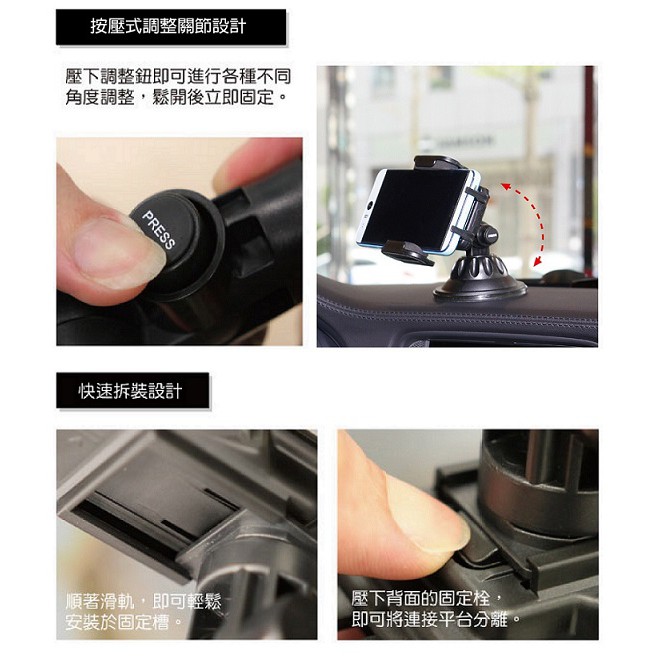 按壓式調整關節設計

壓下調整鈕即可進行各種不同角度調整，鬆開後立即固定。

PRESS

快速拆裝設計

順著滑軌，即可輕鬆安裝於固定槽。

壓下背面的固定栓，即可將連接平台分離。