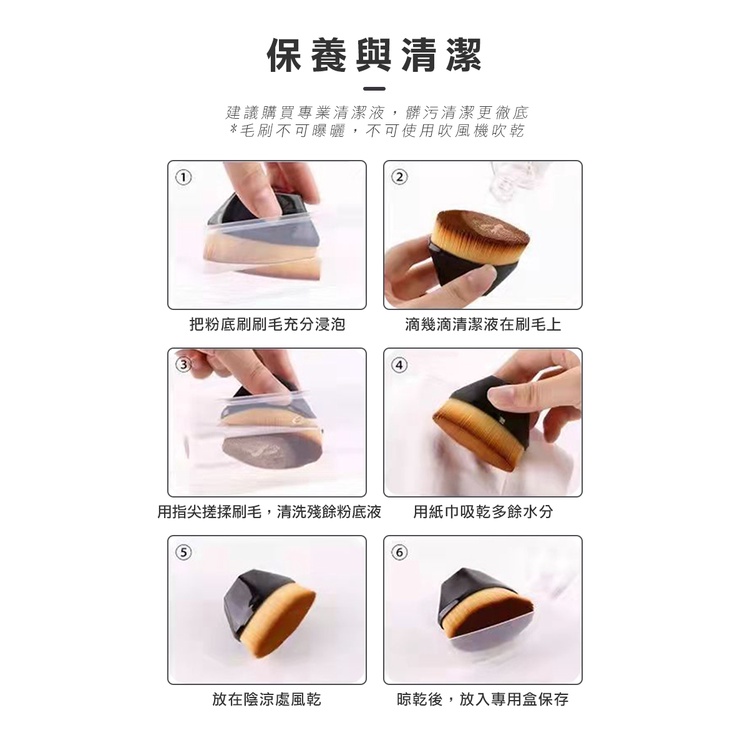 保養與清潔

建議購買專業清潔液，髒污清潔更徹底
*毛刷不可曝曬，不可使用吹風機吹乾

①

把粉底刷刷毛充分浸泡

②

滴幾滴清潔液在刷毛上

③

用指尖搓揉刷毛，清洗殘餘粉底液

④

用紙巾吸乾多餘水分

⑤

放在陰涼處風乾

⑥

晾乾後，放入專用盒保存