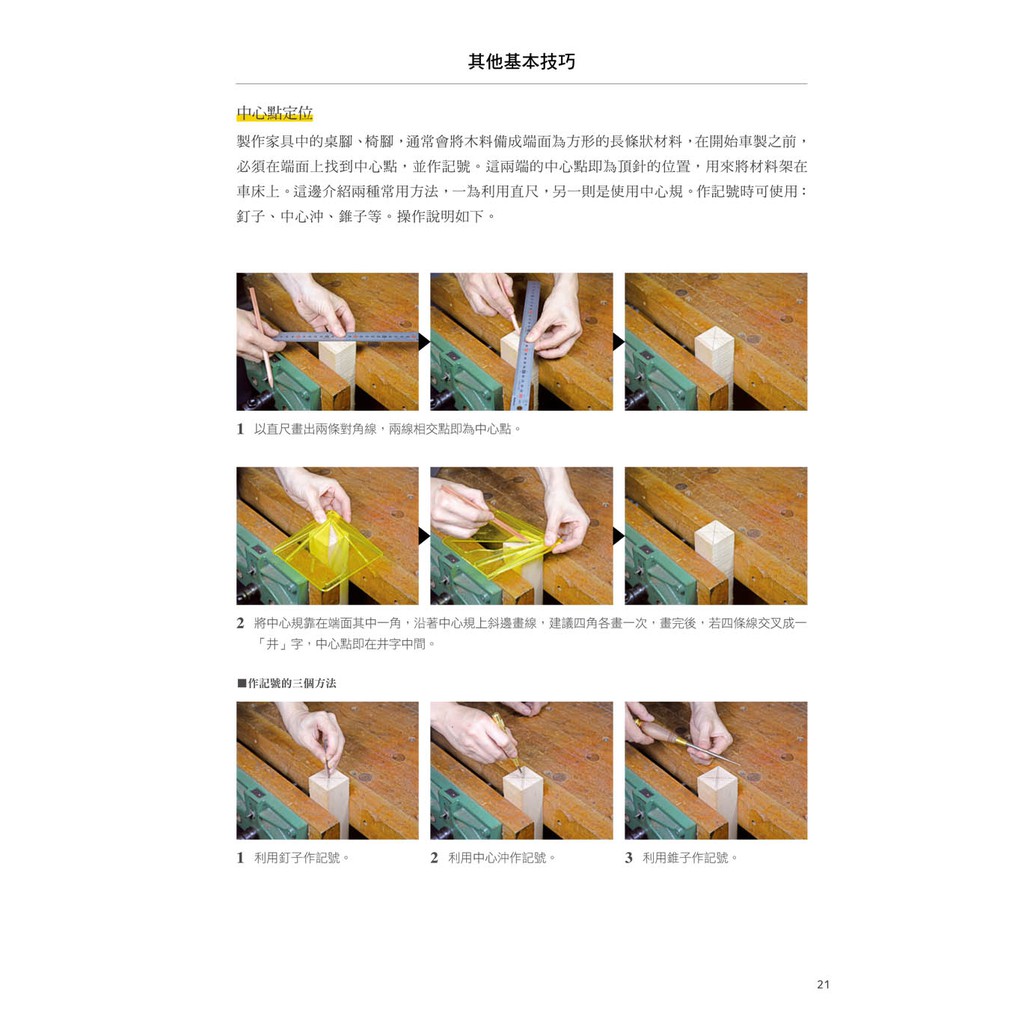 其他基本技巧

中心點定位

製作家具中的桌腳、椅腳，通常會將木料備成端面為方形的長條狀材料，在開始車製之前，必須在端面上找到中心點，並作記號。這兩端的中心點即為頂針的位置，用來將材料架在車床上。這邊介紹兩種常用方法，一為利用直尺，另一則是使用中心規。作記號時可使用：釘子、中心沖、錐子等。操作說明如下。

1 以直尺畫出兩條對角線，兩線相交點即為中心點。

2 將中心規靠在端面其中一角，沿著中心規上斜邊畫線，建議四角各畫一次，畫完後，若四條線交叉成一「井」字，中心點即在井字中間。

■作記號的三個方法

1 利用釘子作記號。

2 利用中心沖作記號。

3 利用錐子作記號。

21