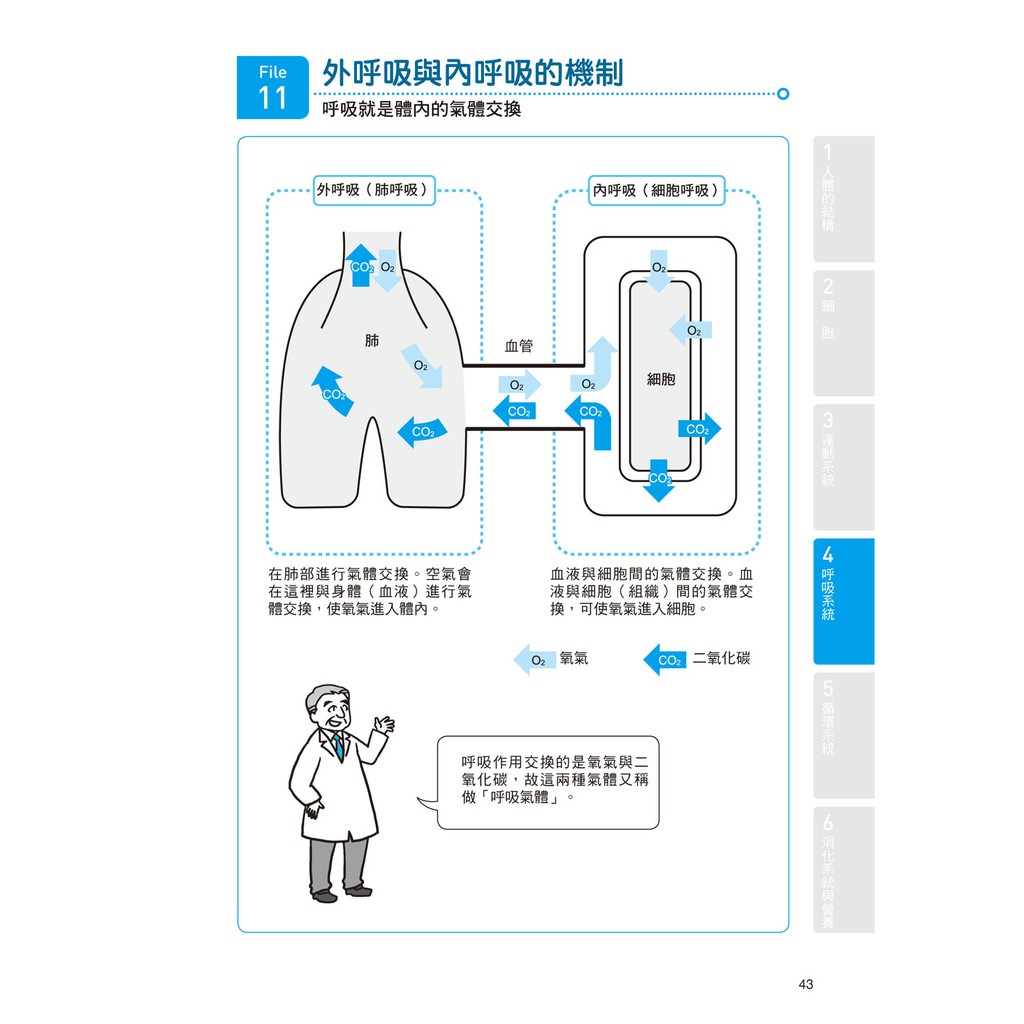 File 11

外呼吸與內呼吸的機制

呼吸就是體內的氣體交換

外呼吸（肺呼吸）

$CO_2$ $O_2$

肺

$O_2$

$CO_2$

$CO_2$

血管

$O_2$

$CO_2$

內呼吸（細胞呼吸）

$O_2$

$O_2$

$O_2$

細胞

$CO_2$

$CO_2$

$CO_2$

在肺部進行氣體交換。空氣會在這裡與身體（血液）進行氣體交換，使氧氣進入體內。

血液與細胞間的氣體交換。血液與細胞（組織）間的氣體交換，可使氧氣進入細胞。

$O_2$ 氧氣

$CO_2$ 二氧化碳

呼吸作用交換的是氧氣與二氧化碳，故這兩種氣體又稱做「呼吸氣體」。

1 人體的結構

2 細胞

3 運動系統

4 呼吸系統

5 循環系統

6 消化系統與營養

43