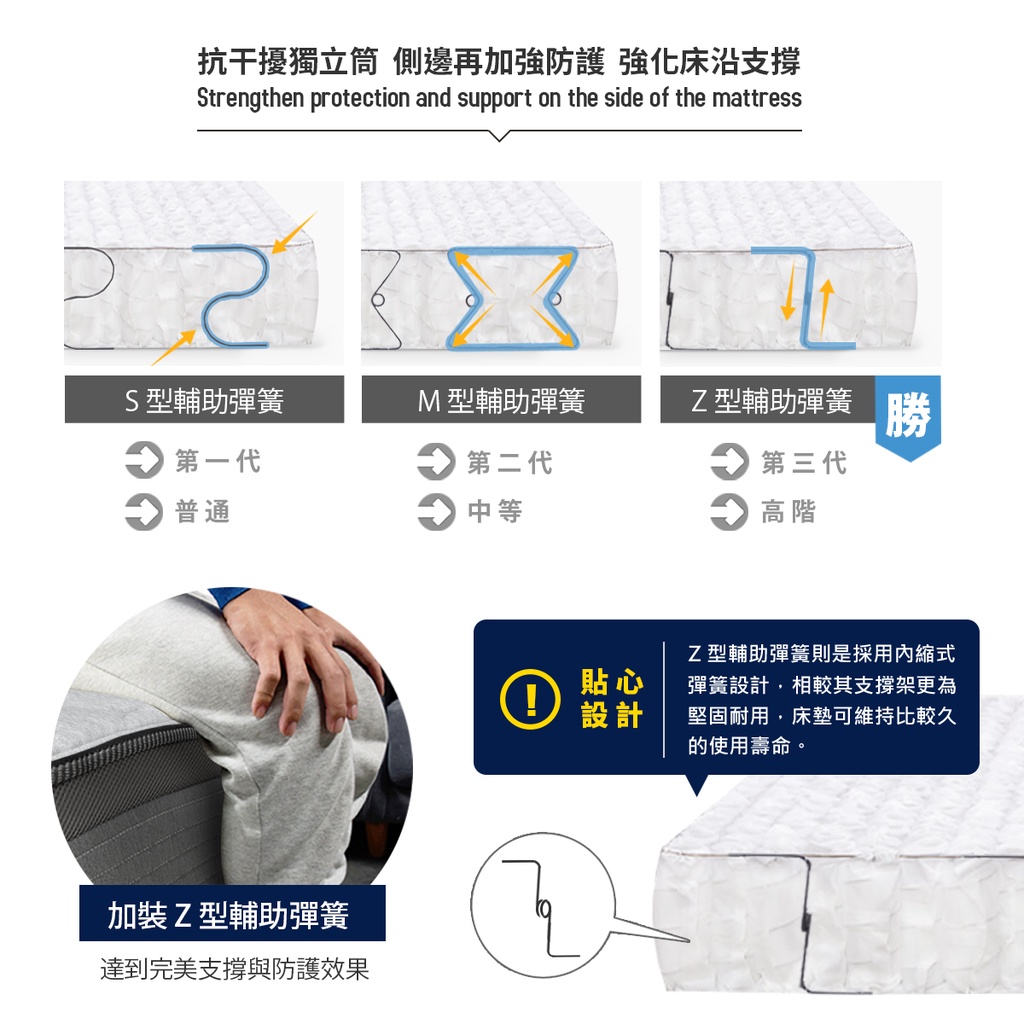 抗干擾獨立筒 側邊再加強防護 強化床沿支撐
Strengthen protection and support on the side of the mattress

S 型輔助彈簧

第一代

普通

M 型輔助彈簧

第二代

中等

Z 型輔助彈簧

勝

第三代

高階

貼心設計

Z 型輔助彈簧則是採用內縮式彈簧設計，相較其支撐架更為堅固耐用，床墊可維持比較久的使用壽命。

加裝 Z 型輔助彈簧

達到完美支撐與防護效果