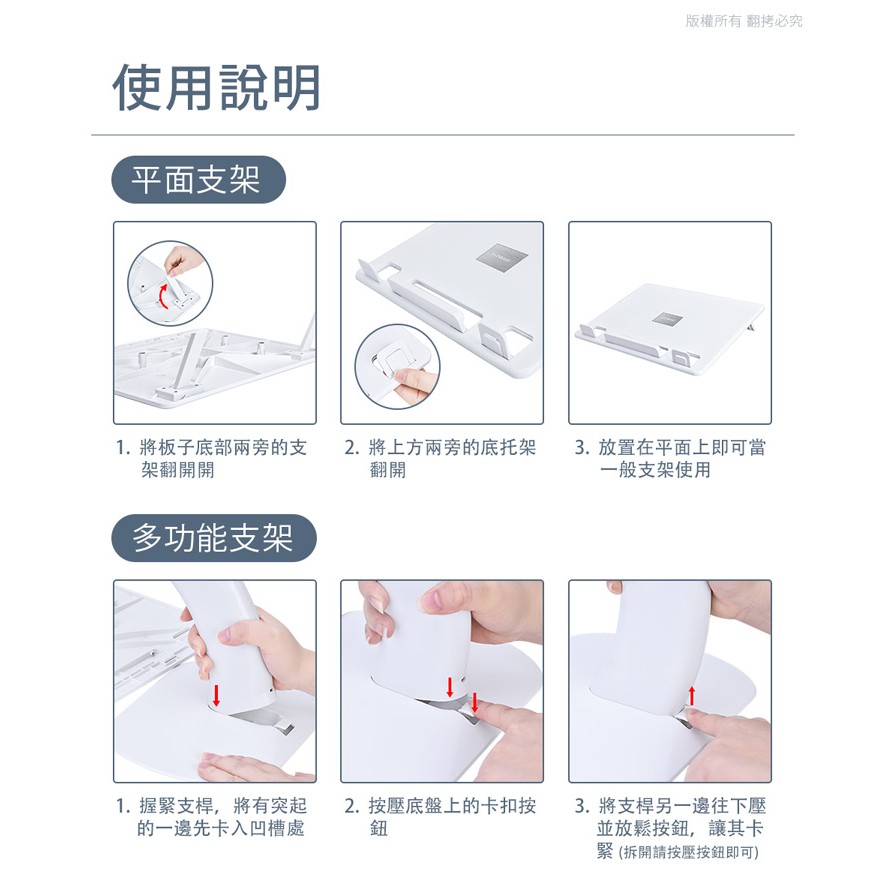 版權所有 翻拷必究

使用說明

平面支架

1. 將板子底部兩旁的支架翻開開

2. 將上方兩旁的底托架翻開

3. 放置在平面上即可當一般支架使用

多功能支架

1. 握緊支桿，將有突起的一邊先卡入凹槽處

2. 按壓底盤上的卡扣按鈕

3. 將支桿另一邊往下壓並放鬆按鈕，讓其卡緊 (拆開請按壓按鈕即可)