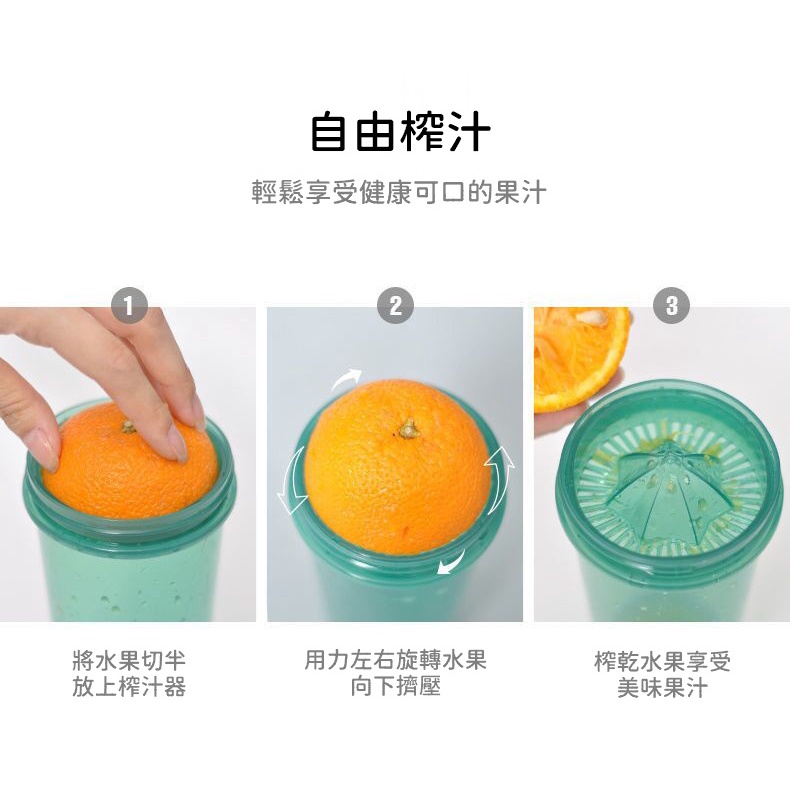 自由榨汁

輕鬆享受健康可口的果汁

1

將水果切半
放上榨汁器

2

用力左右旋轉水果
向下擠壓

3

榨乾水果享受
美味果汁