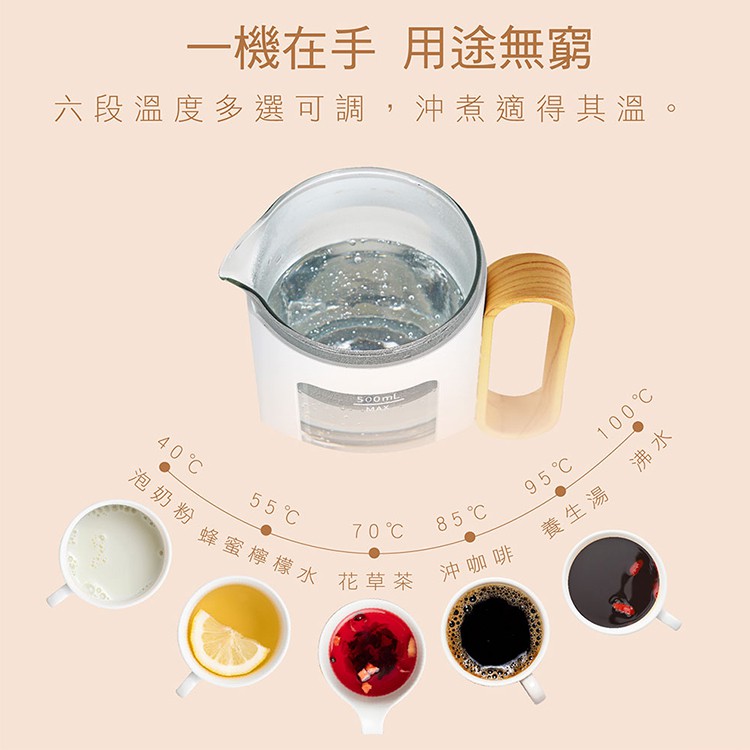 一機在手 用途無窮

六段溫度多選可調，沖煮適得其溫。

500mL
MAX

40℃
泡奶粉

55℃
蜂蜜檸檬水

70℃
花草茶

85℃
沖咖啡

95℃
養生湯

100℃
沸水