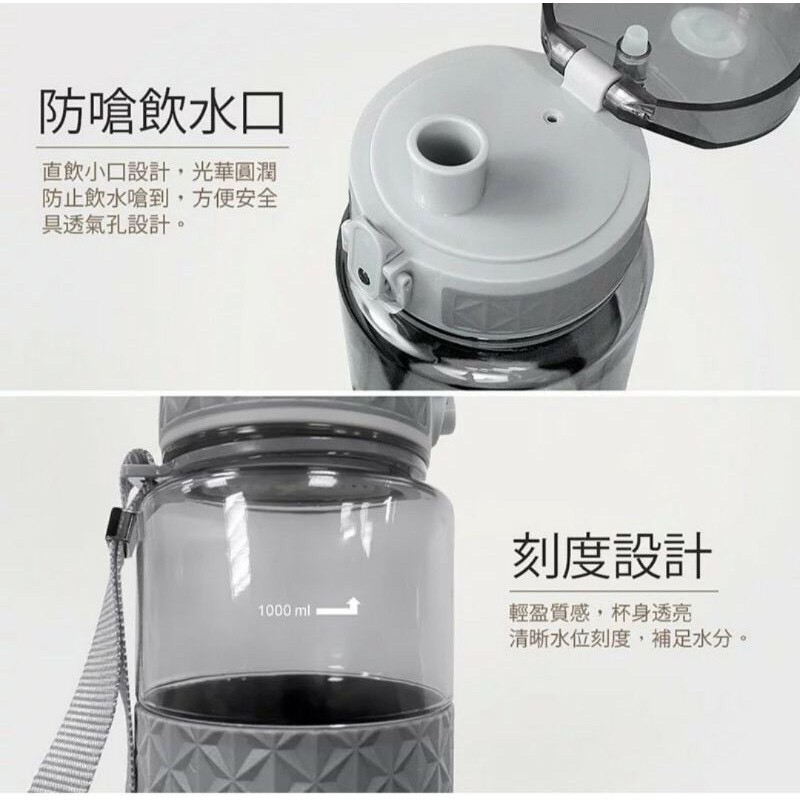 防嗆飲水口

直飲小口設計，光華圓潤
防止飲水嗆到，方便安全
具透氣孔設計。

1000 ml

刻度設計

輕盈質感，杯身透亮
清晰水位刻度，補足水分。