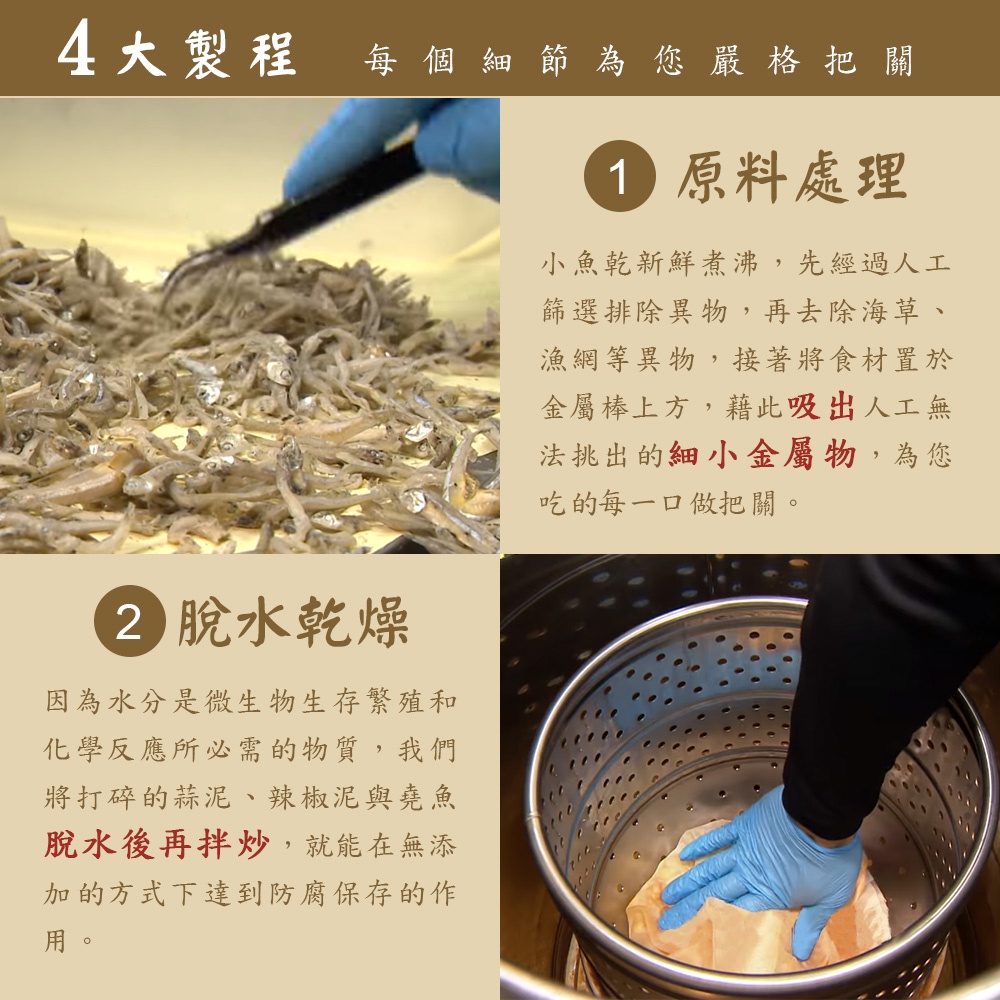 4大製程 每個細節為您嚴格把關

1 原料處理

小魚乾新鮮煮沸，先經過人工篩選排除異物，再去除海草、漁網等異物，接著將食材置於金屬棒上方，藉此吸出人工無法挑出的細小金屬物，為您吃的每一口做把關。

2 脫水乾燥

因為水分是微生物生存繁殖和化學反應所必需的物質，我們將打碎的蒜泥、辣椒泥與堯魚脫水後再拌炒，就能在無添加的方式下達到防腐保存的作用。